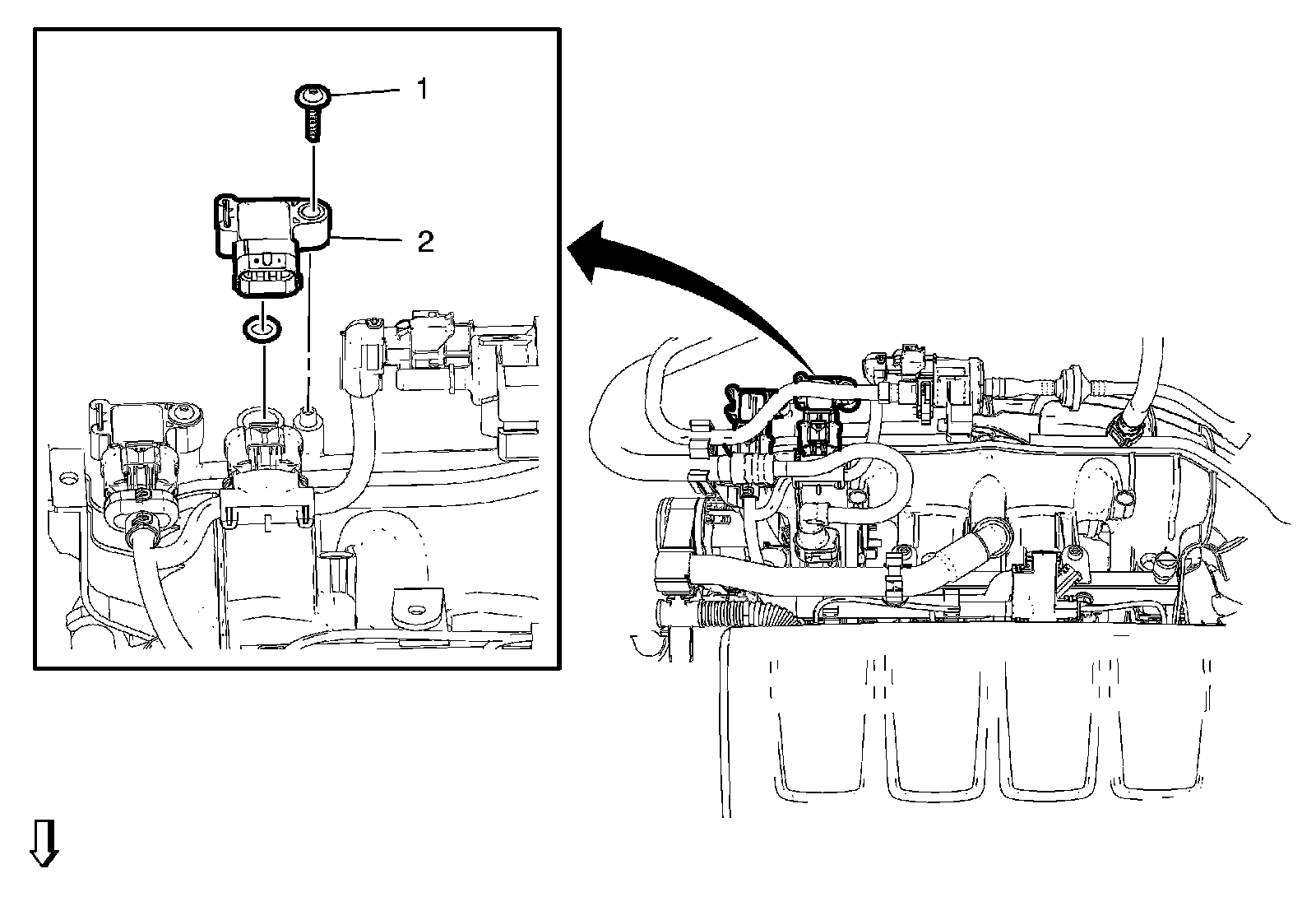 1
2