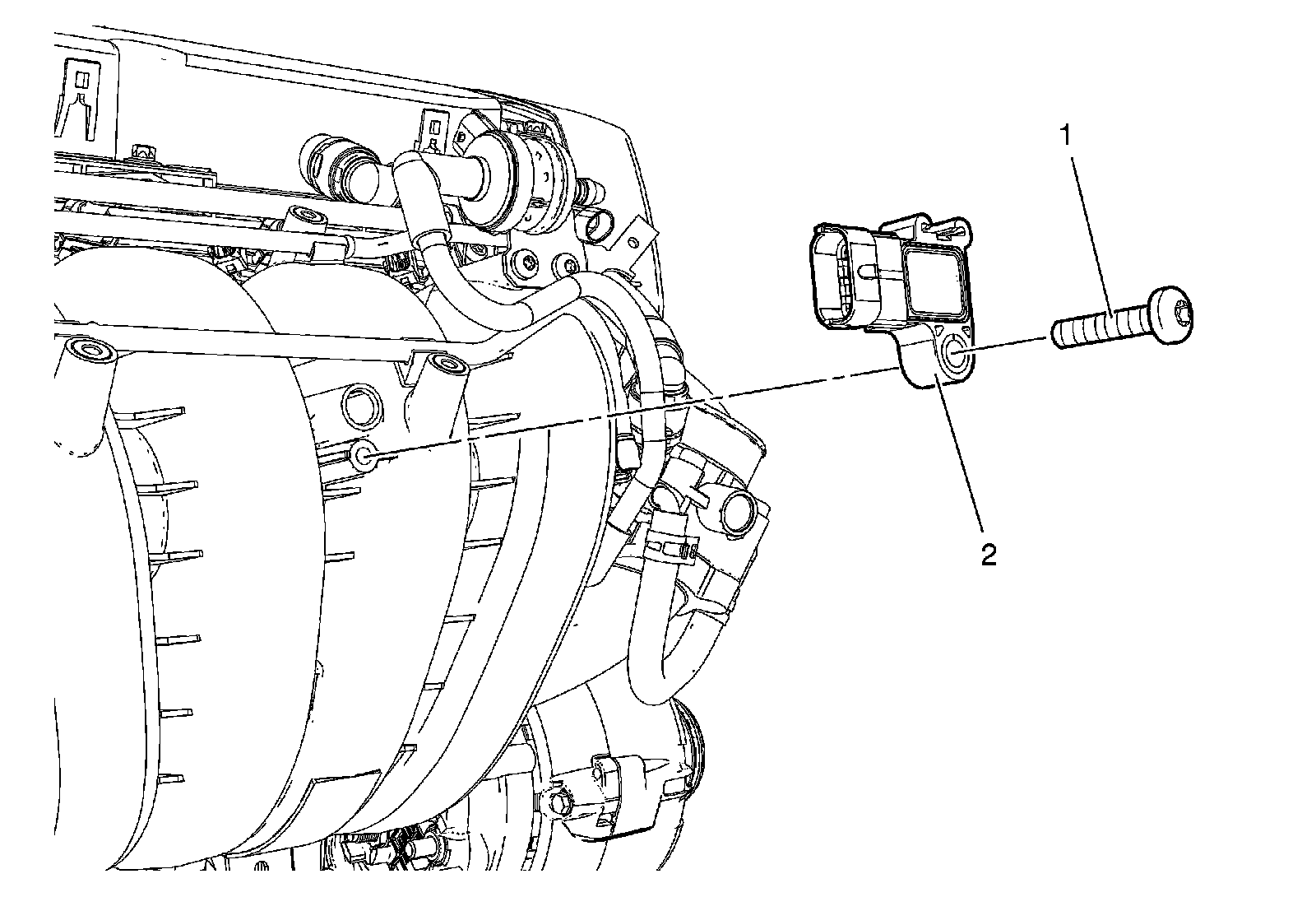 1

2