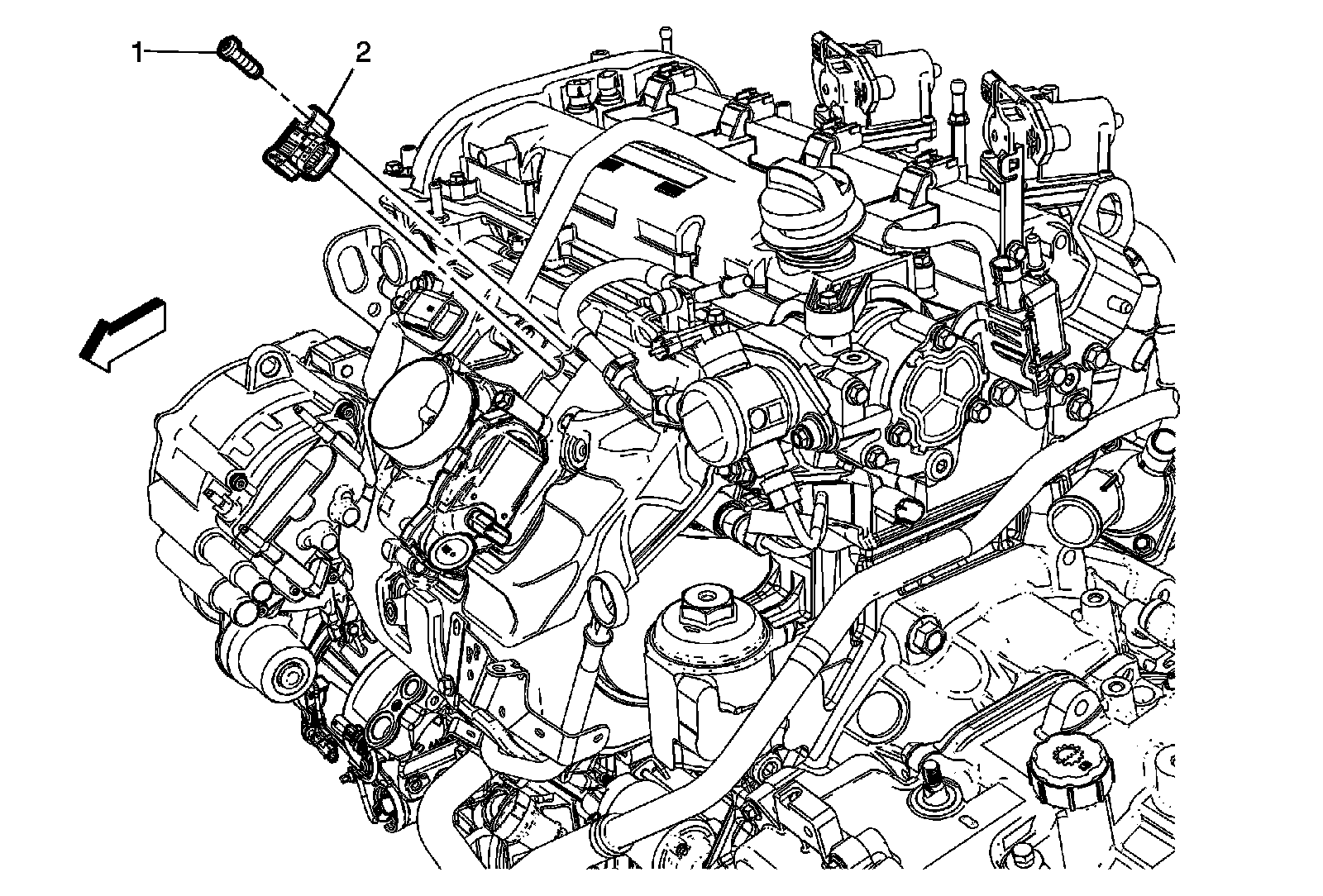 1
2