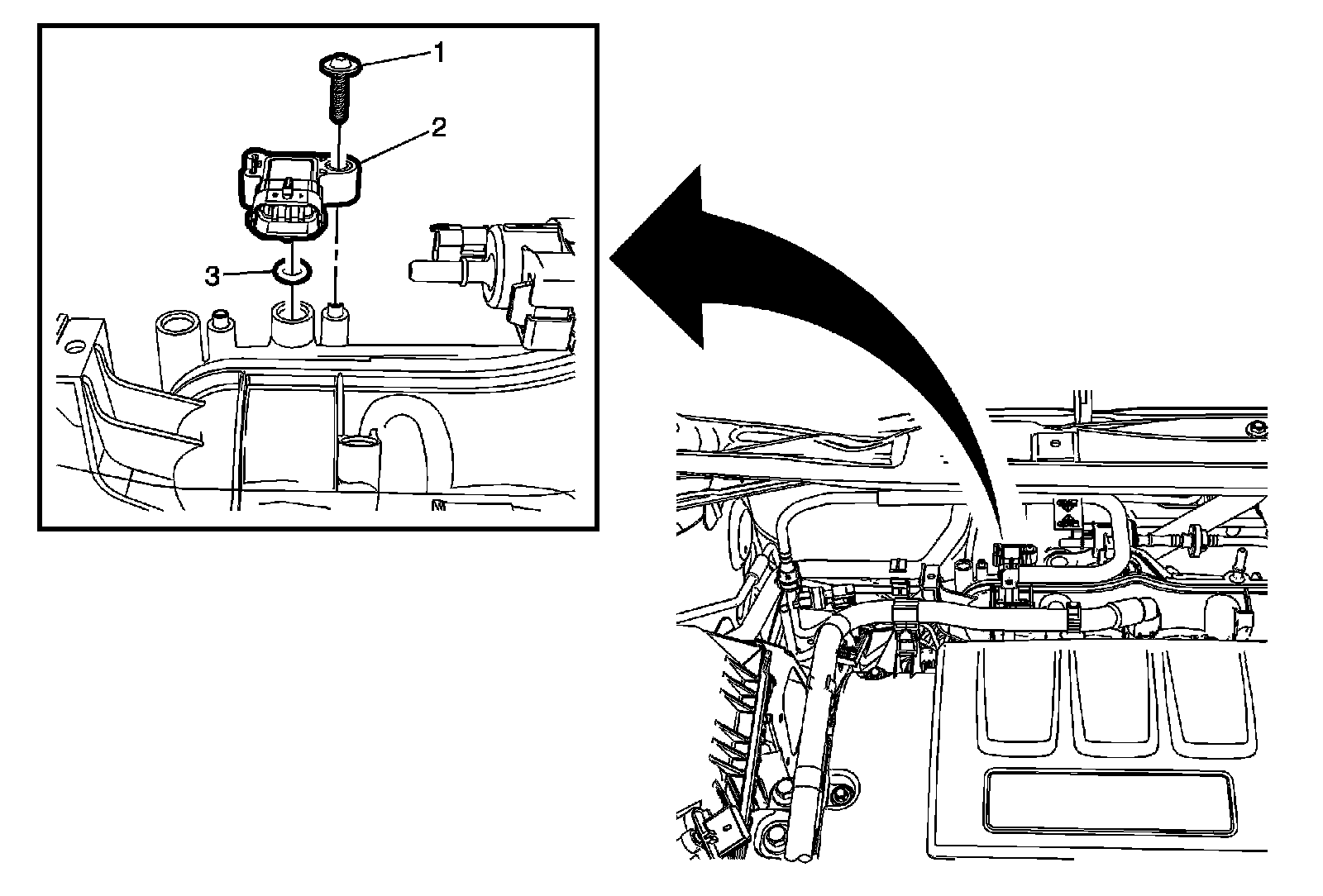 1
2
3