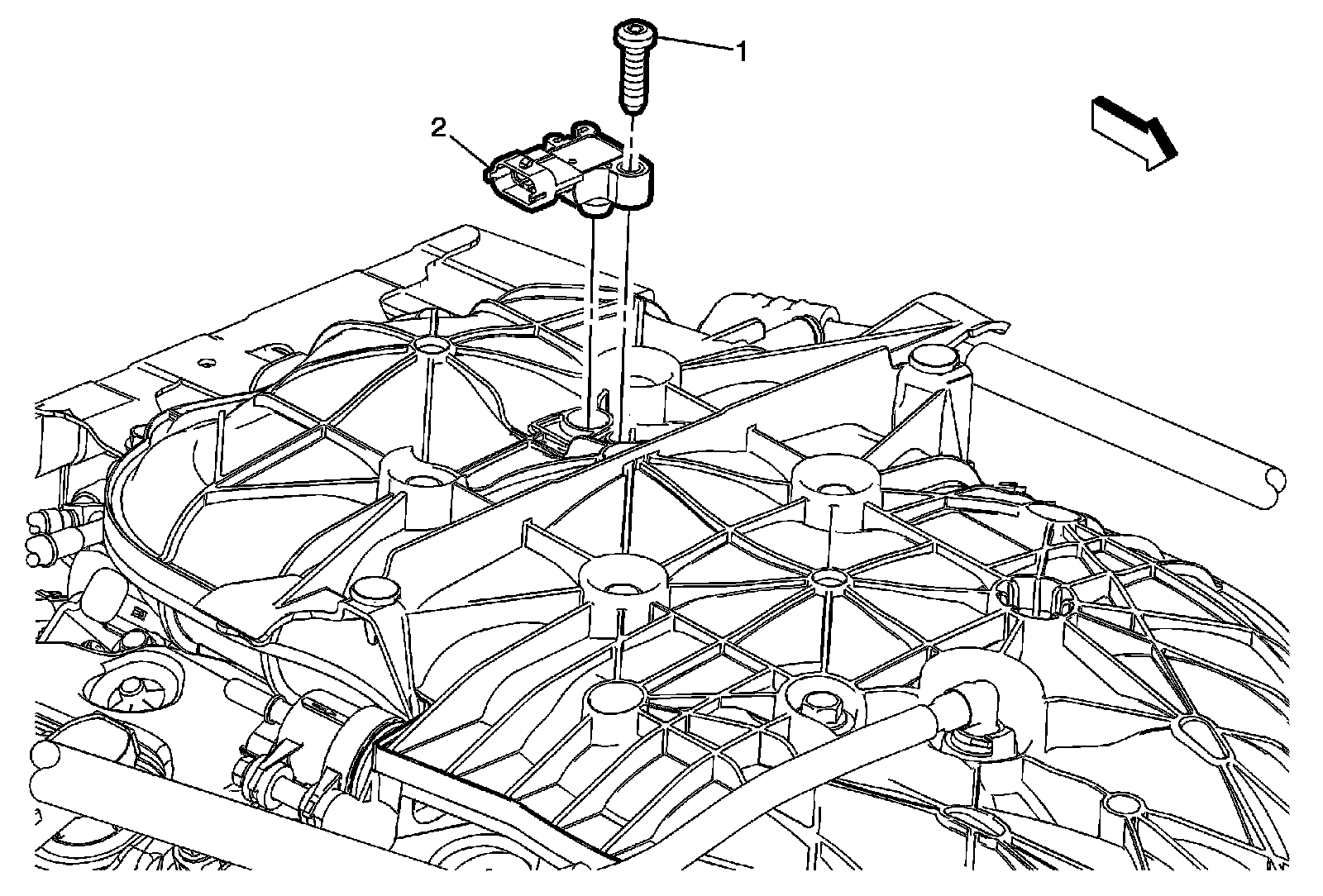 1

2