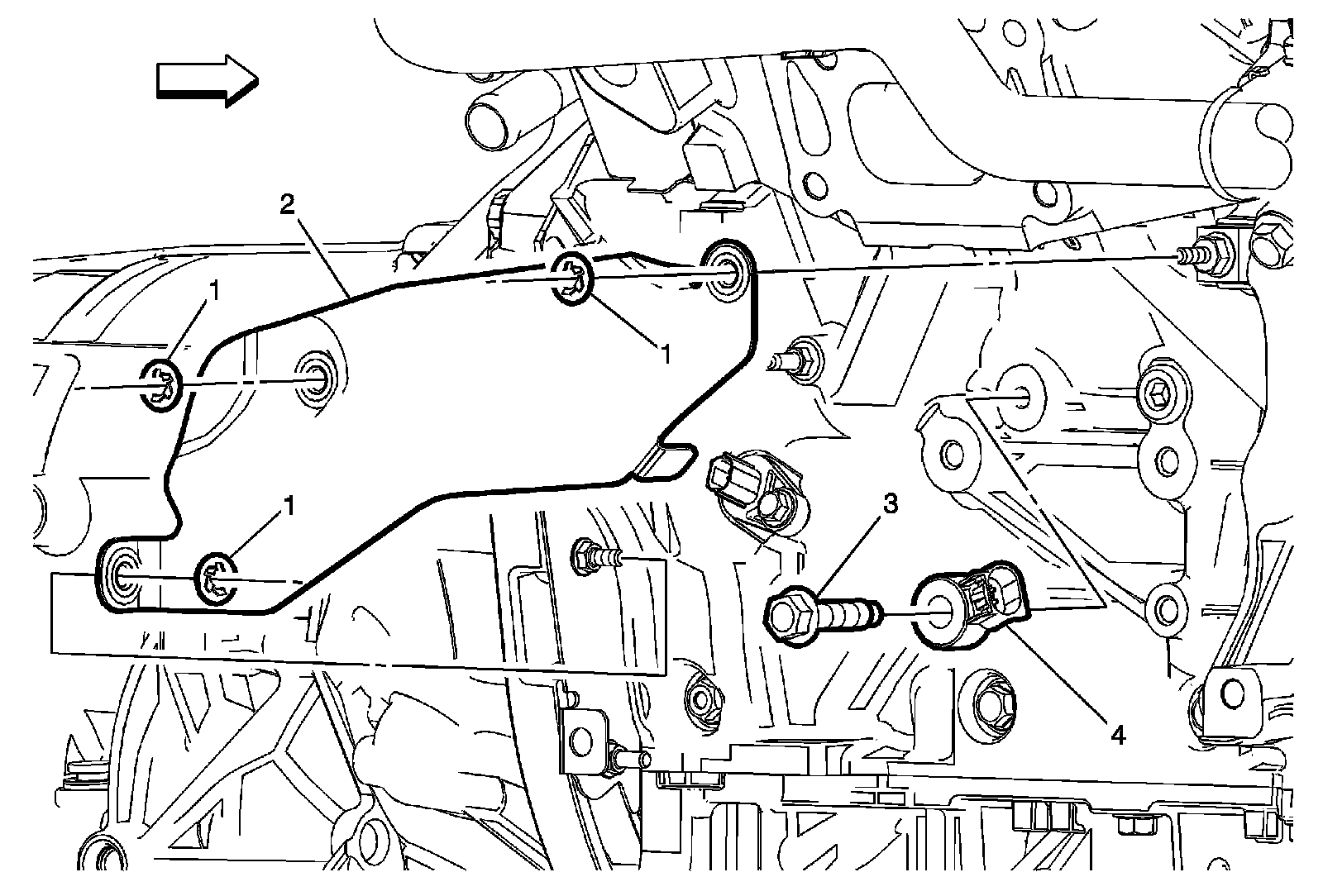 2
1
1
1
3
4