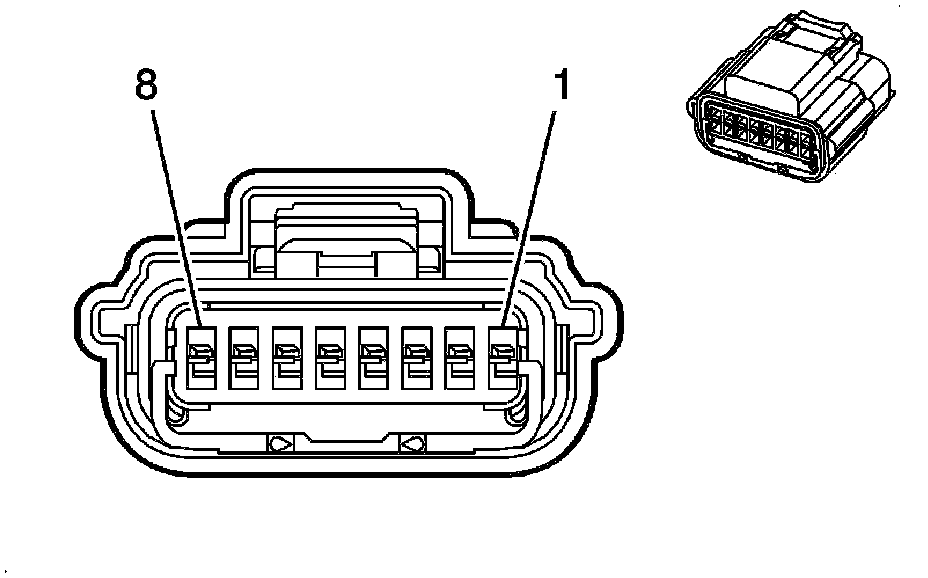 8
1