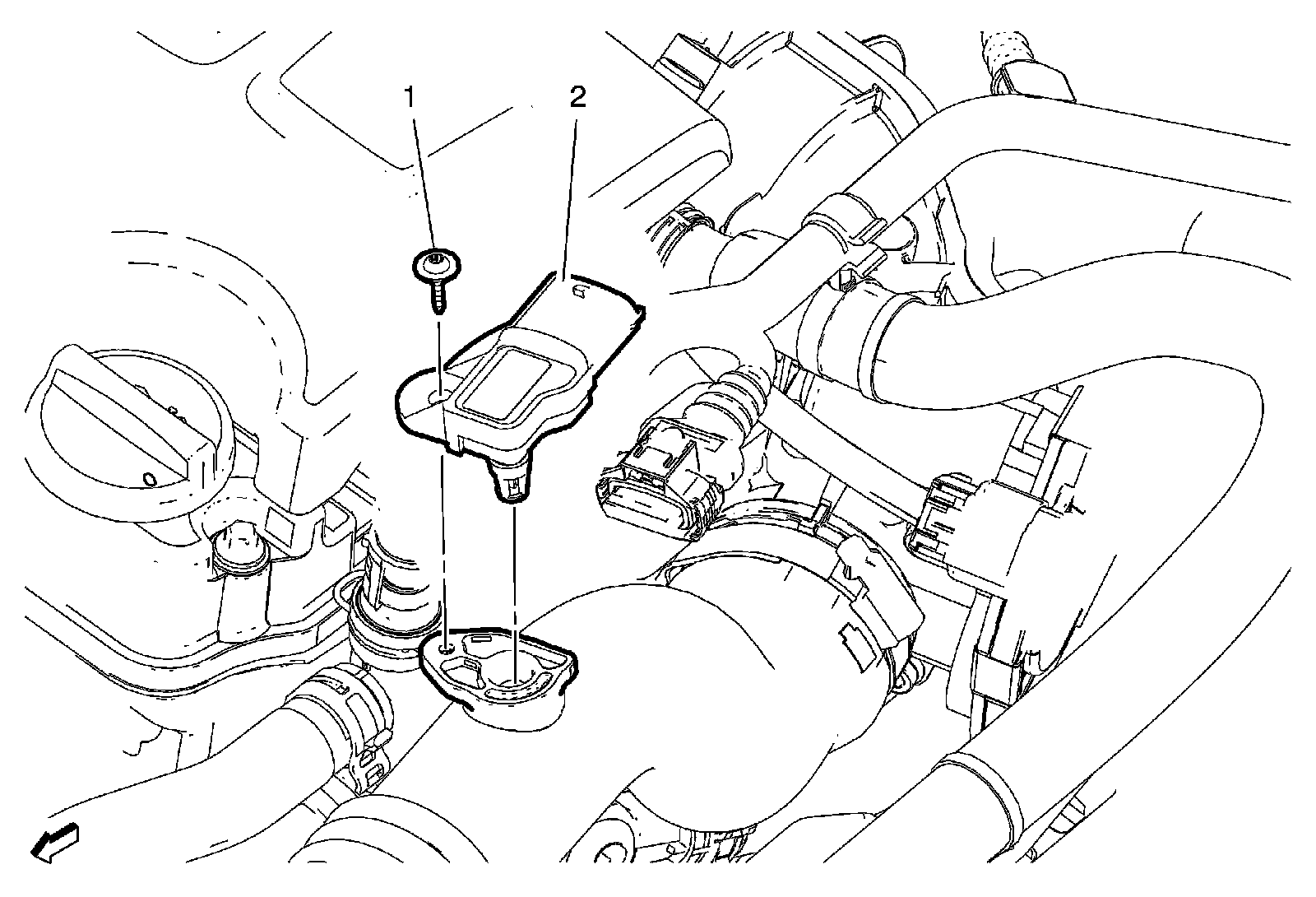 1
2