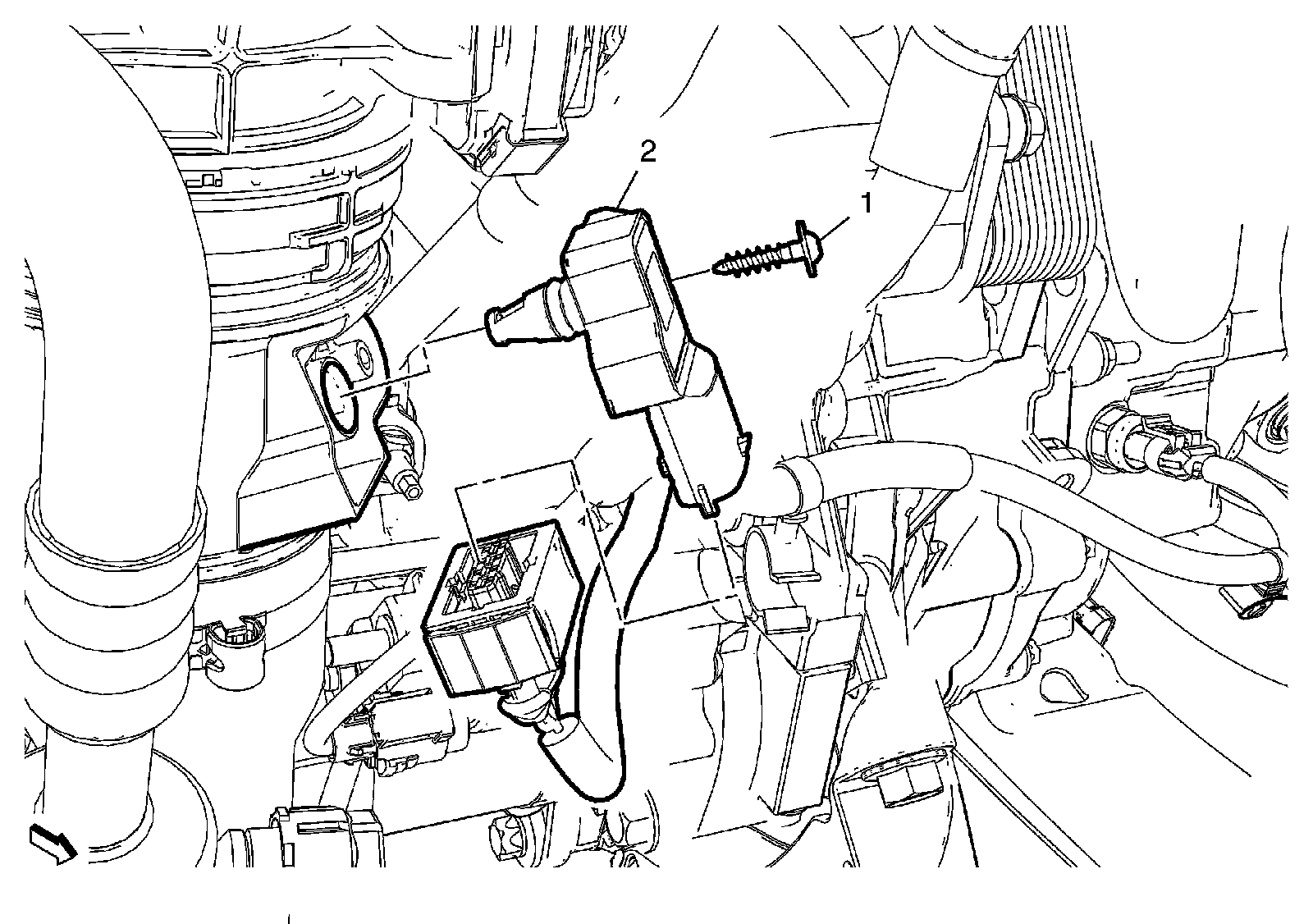 2

1