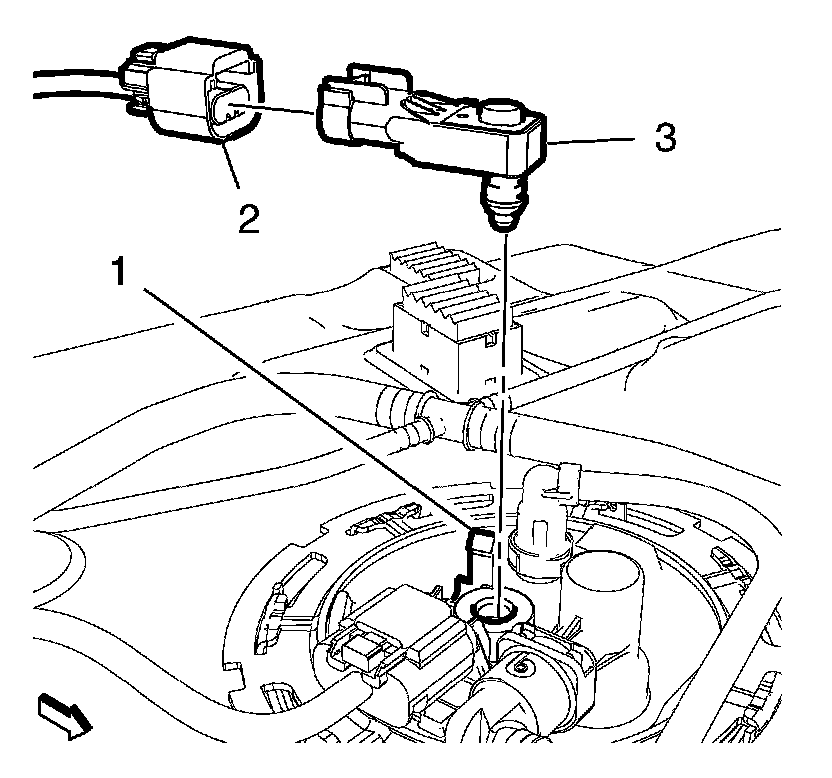 3
2
1