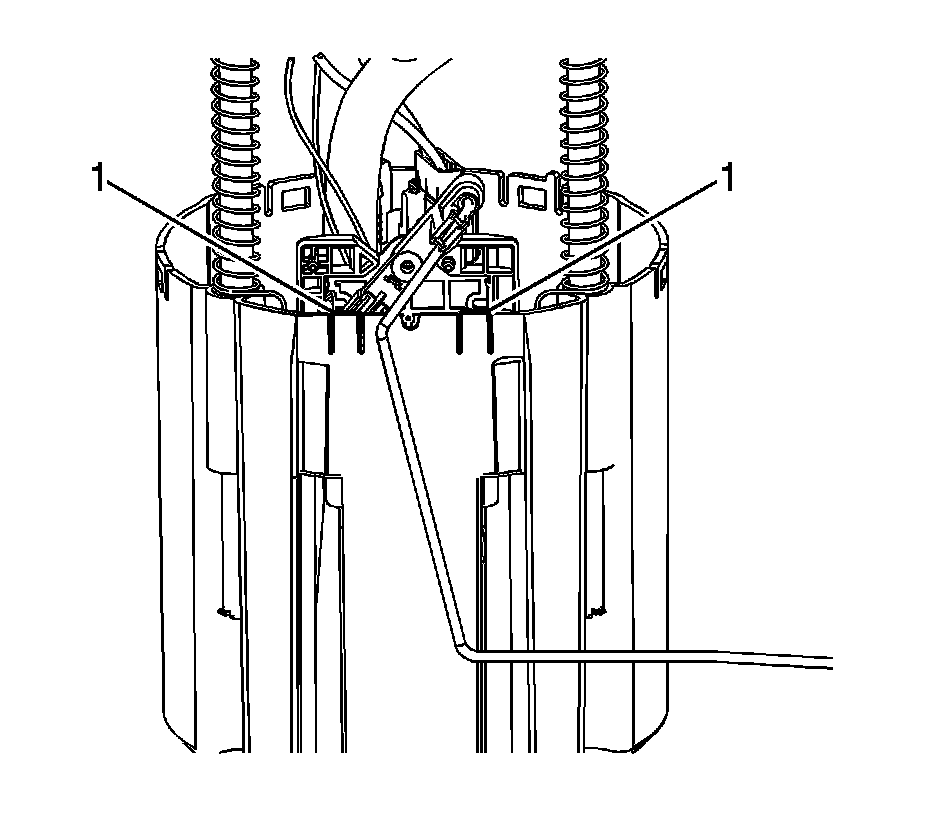 1
1