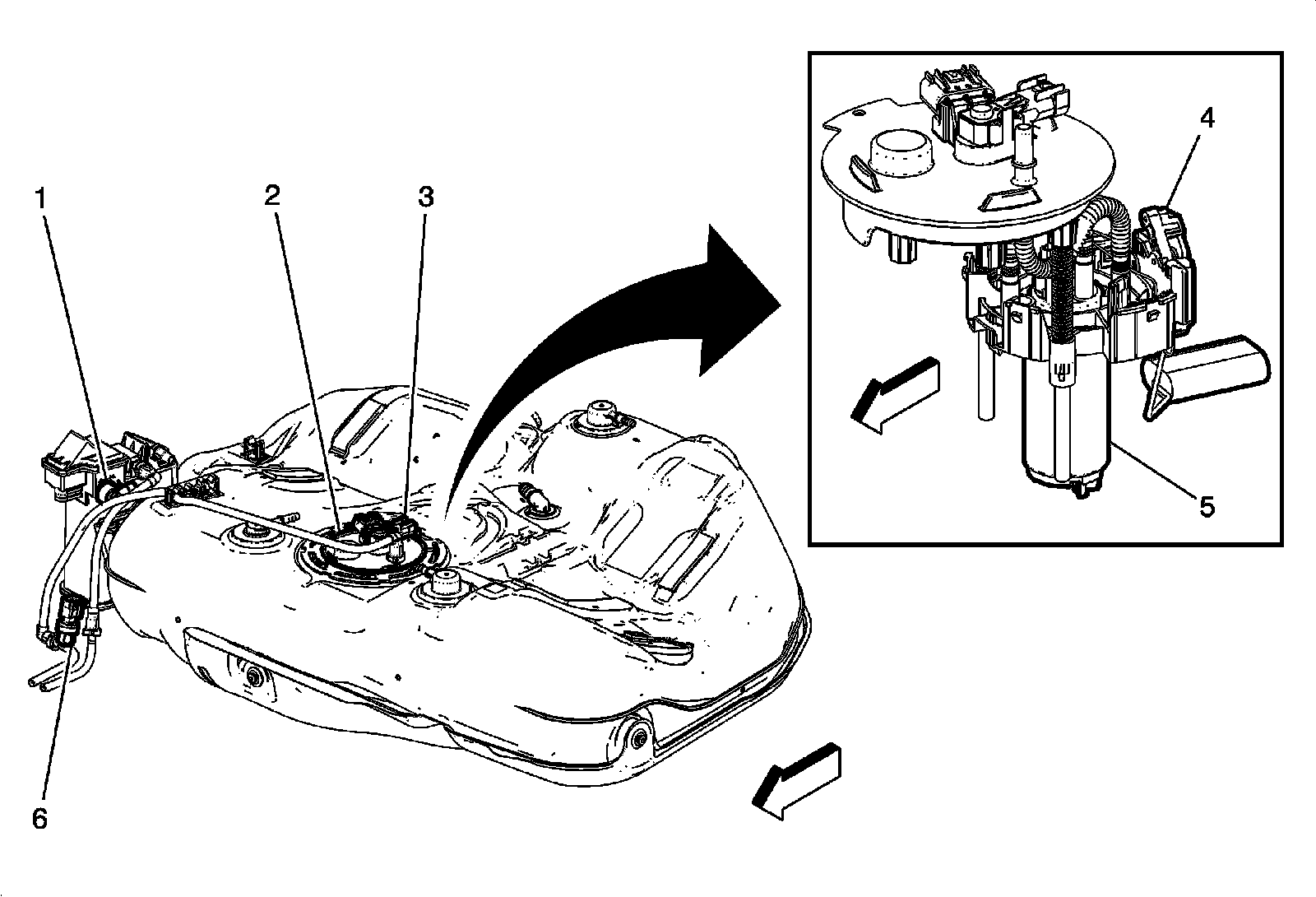 1
2
3
4
5
6