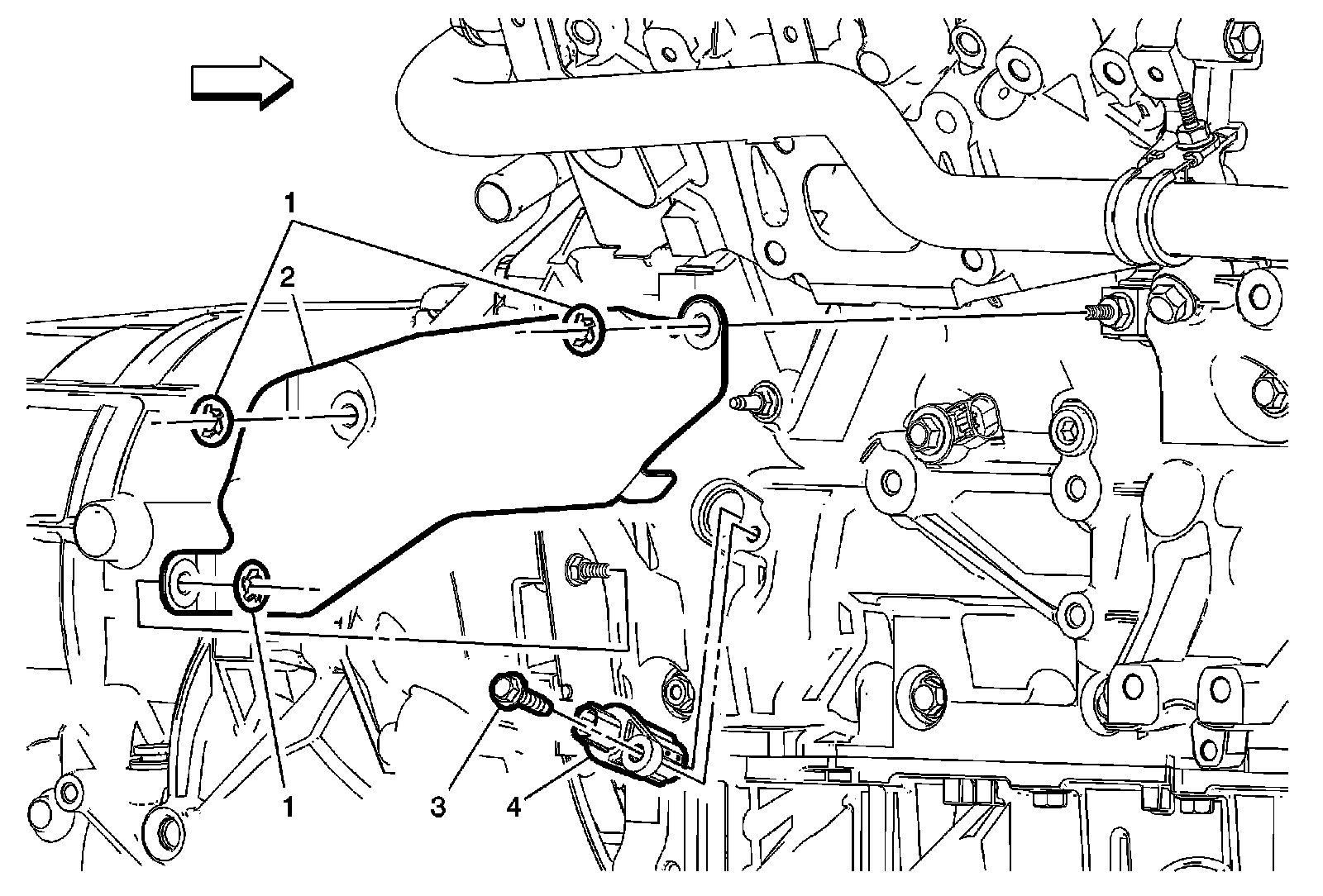 1
2
1
3
4