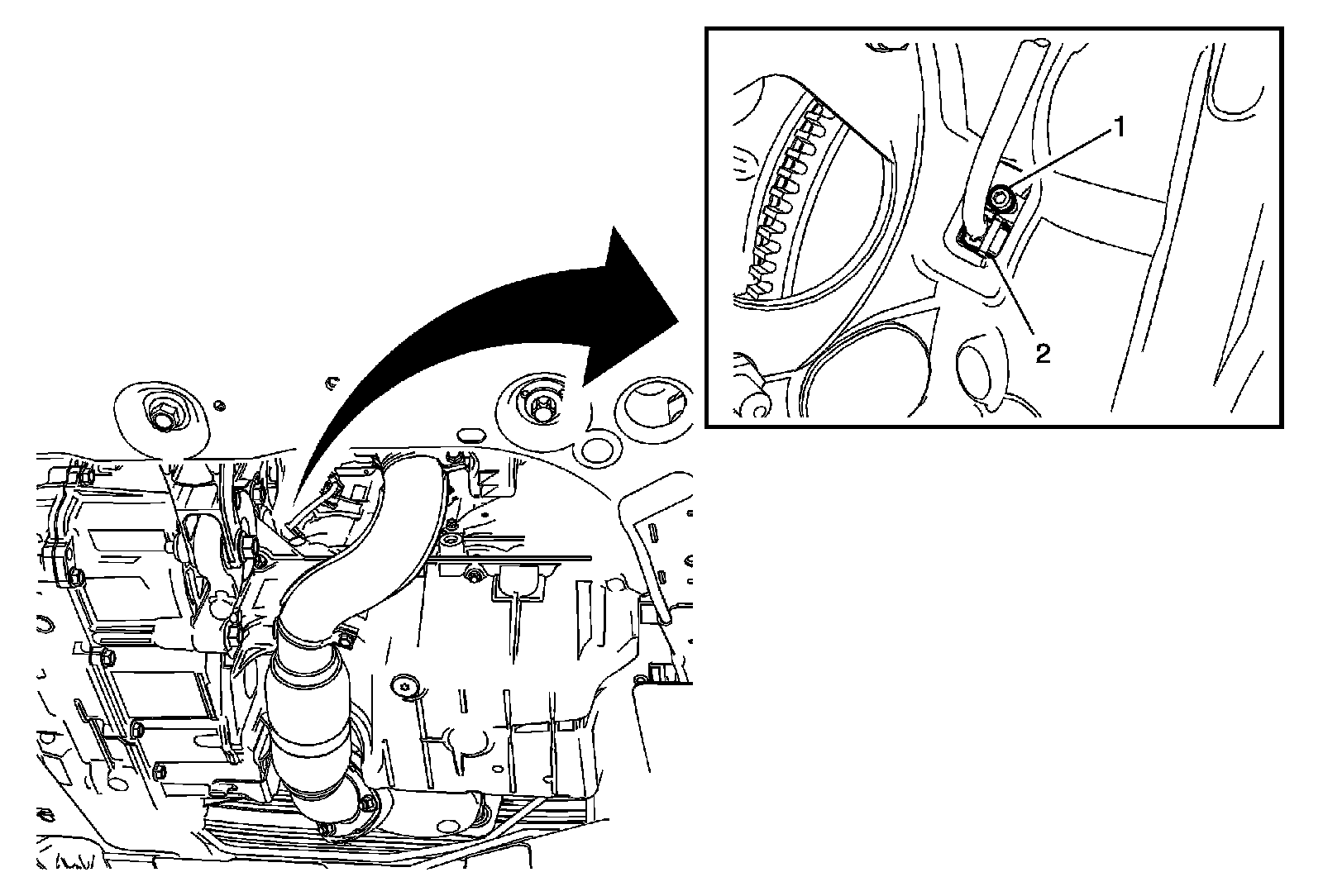 1
2