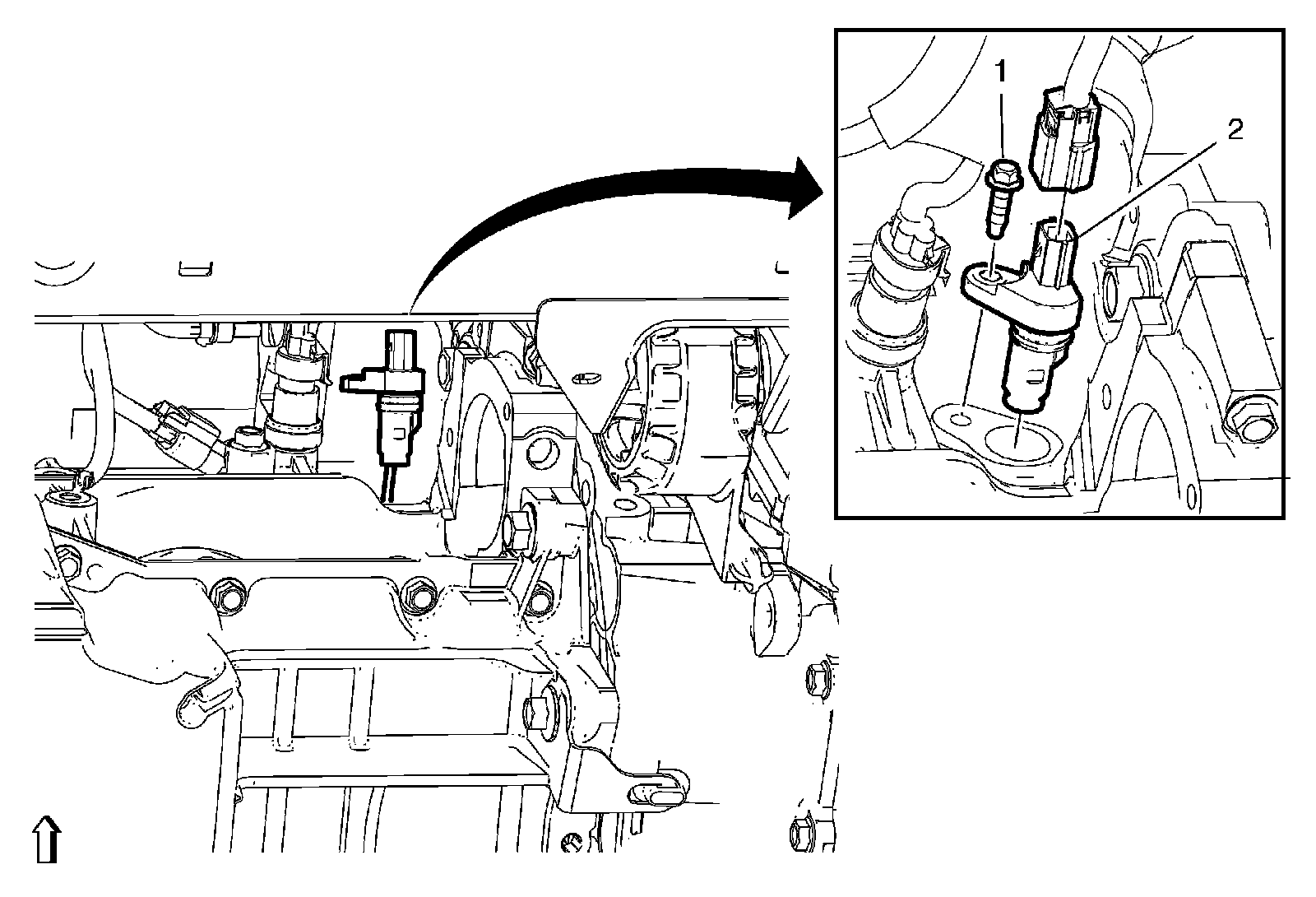 1
2