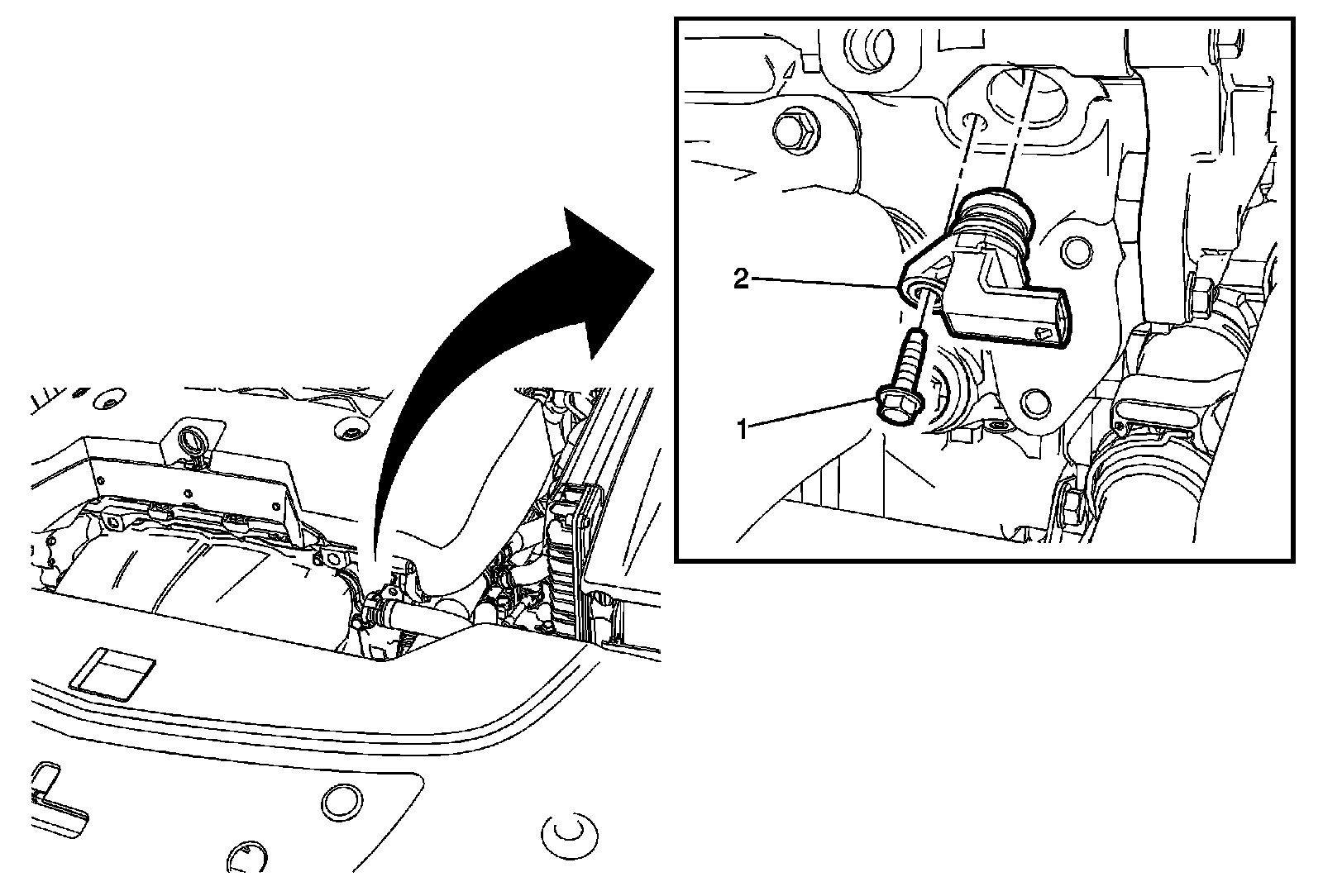 2
1