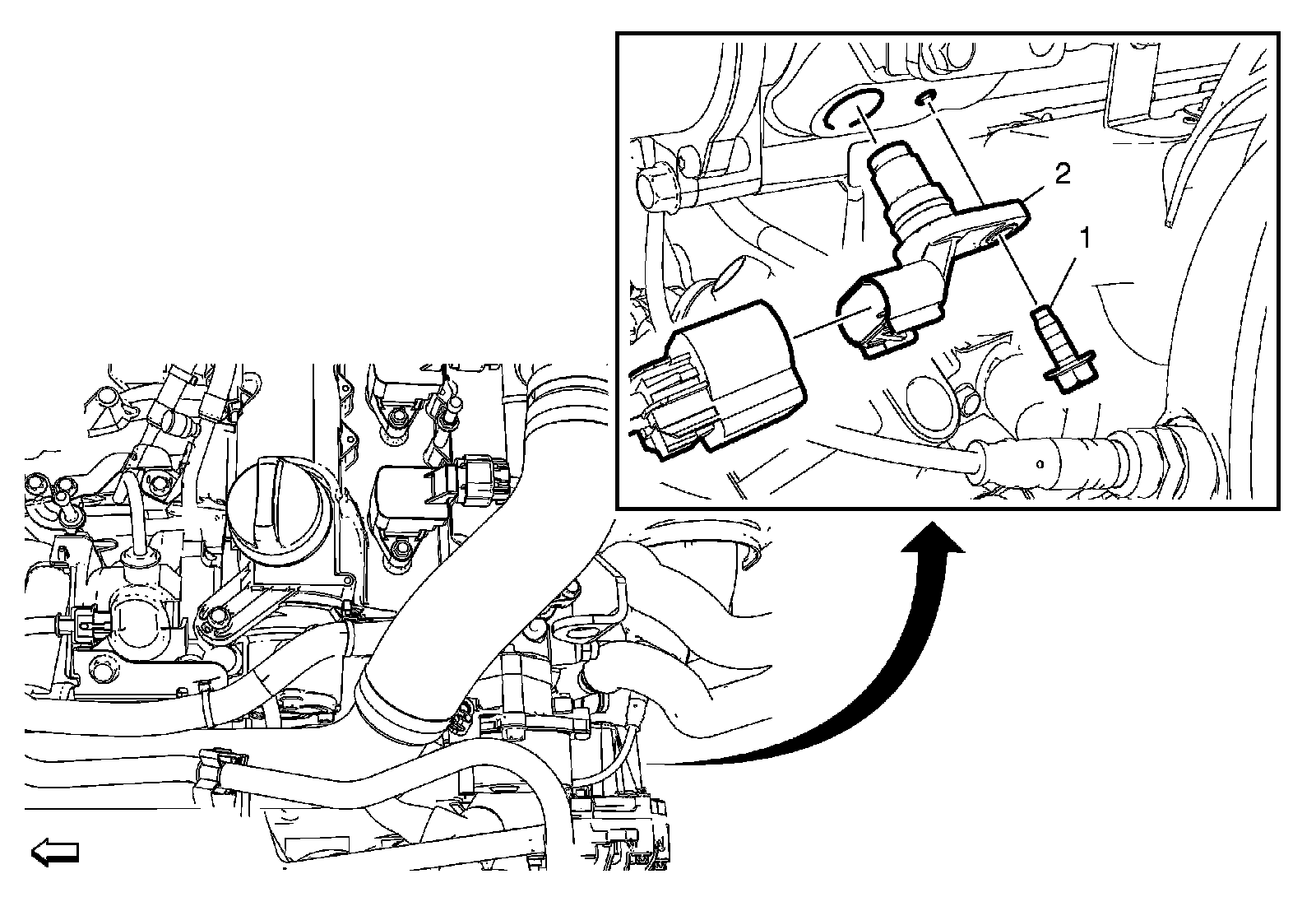 2
1