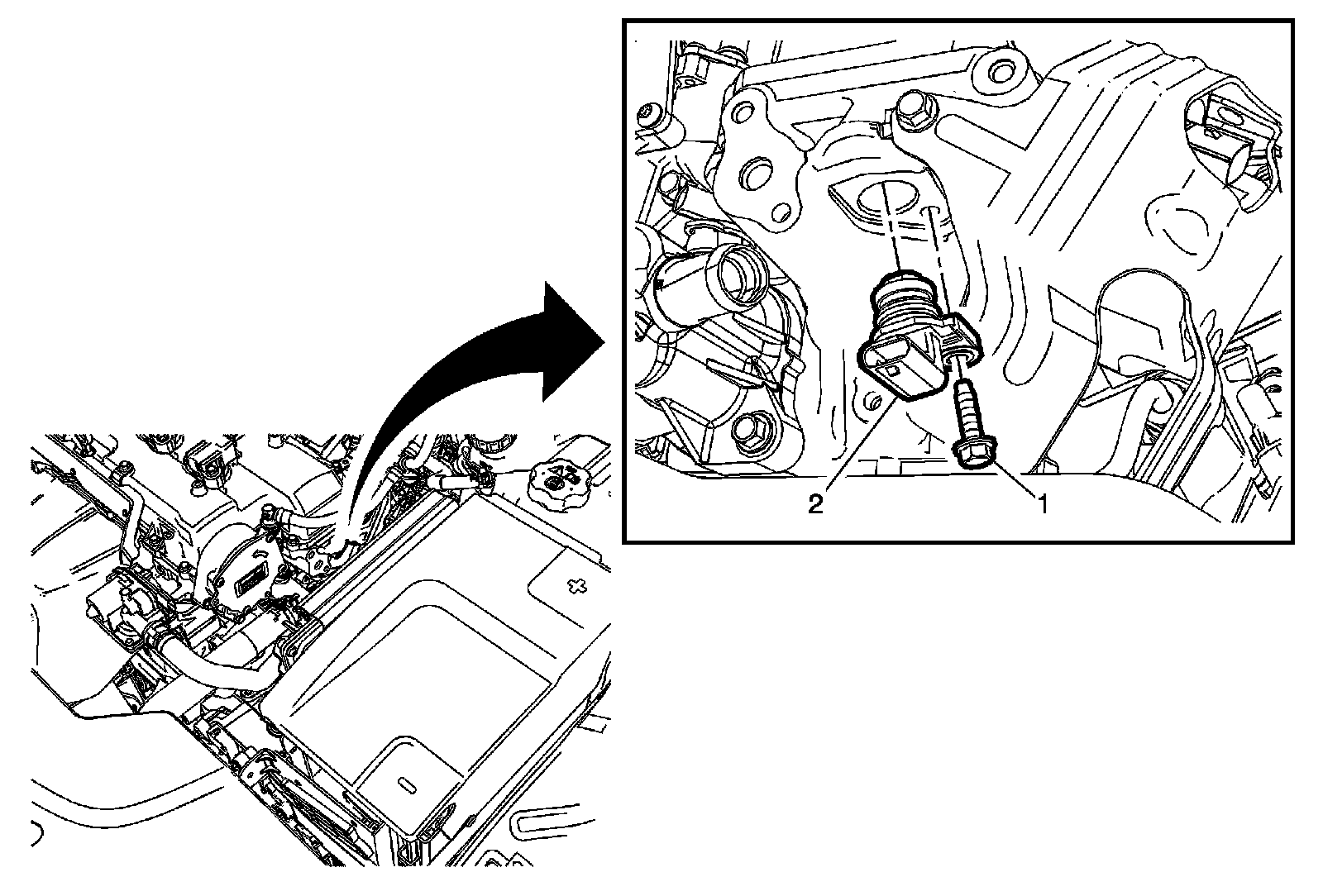 2
1