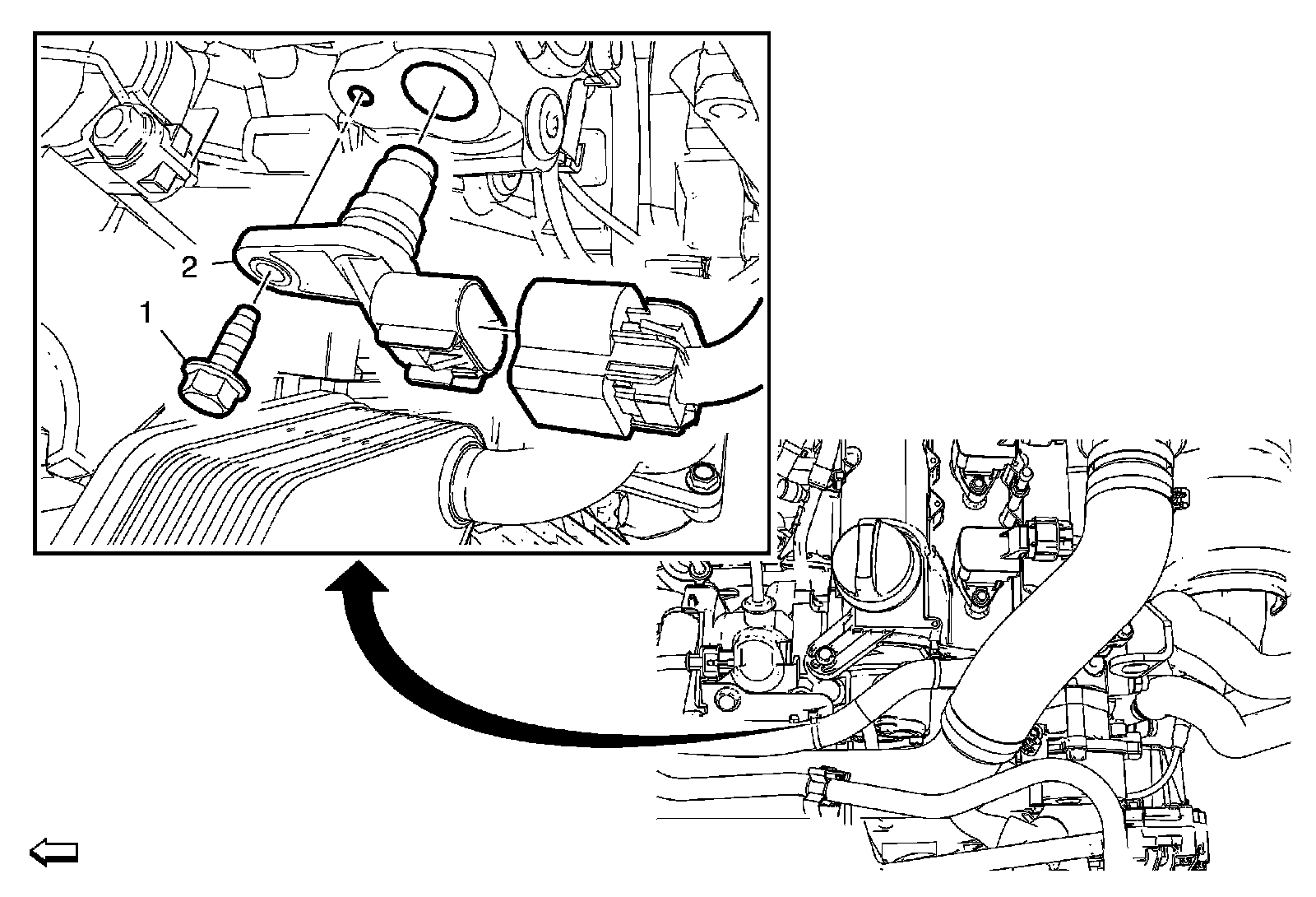 2

1