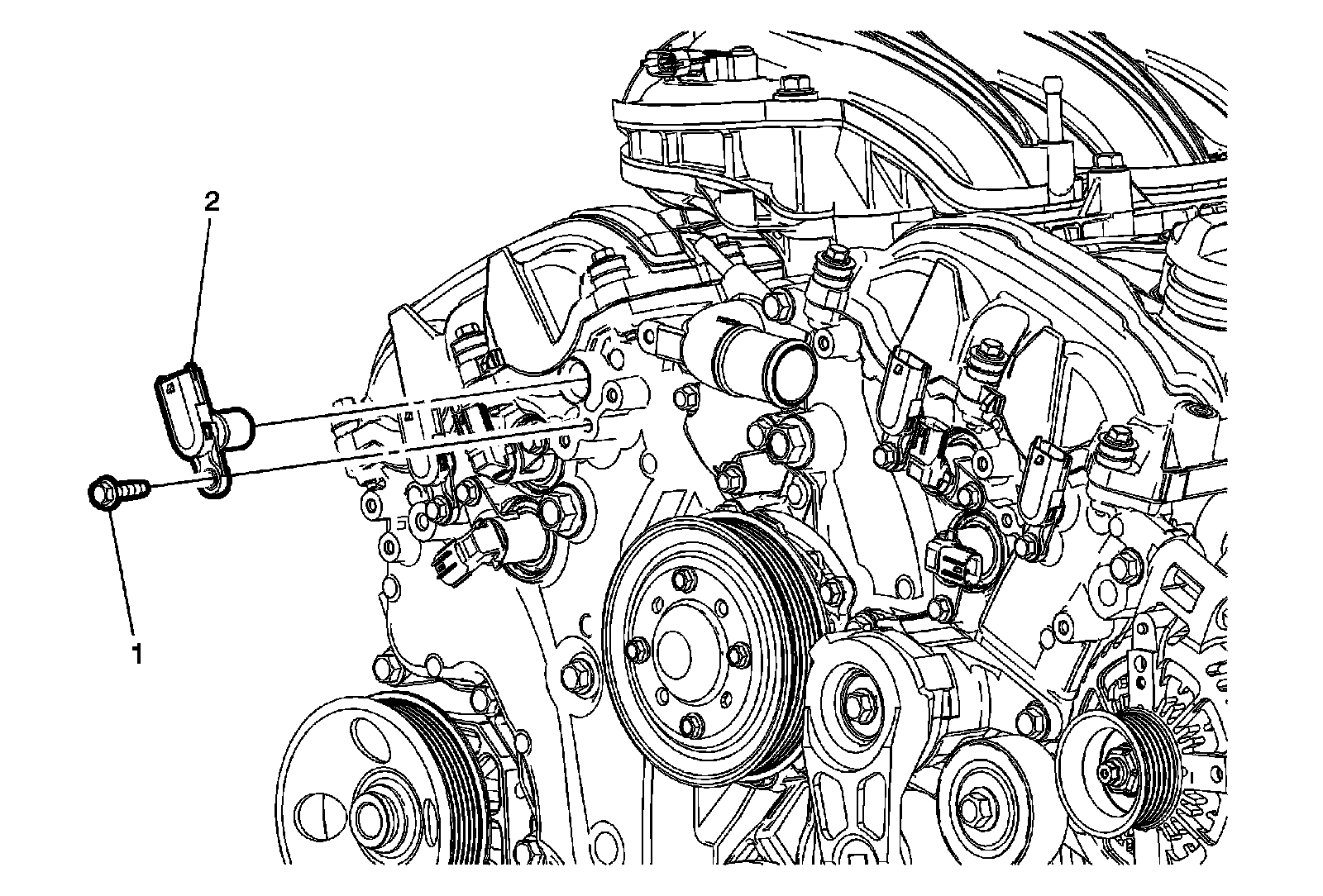 2

1