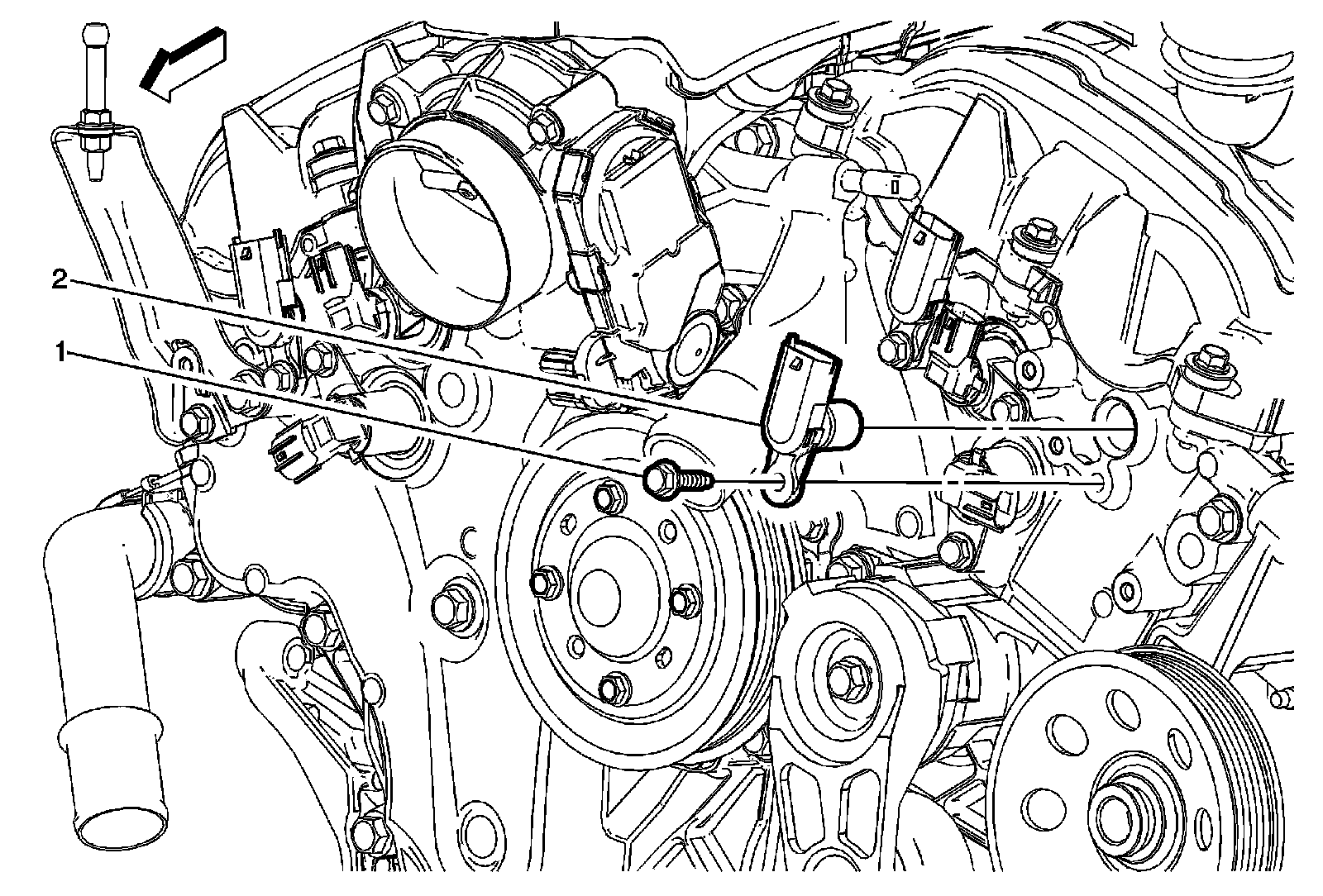 2
1