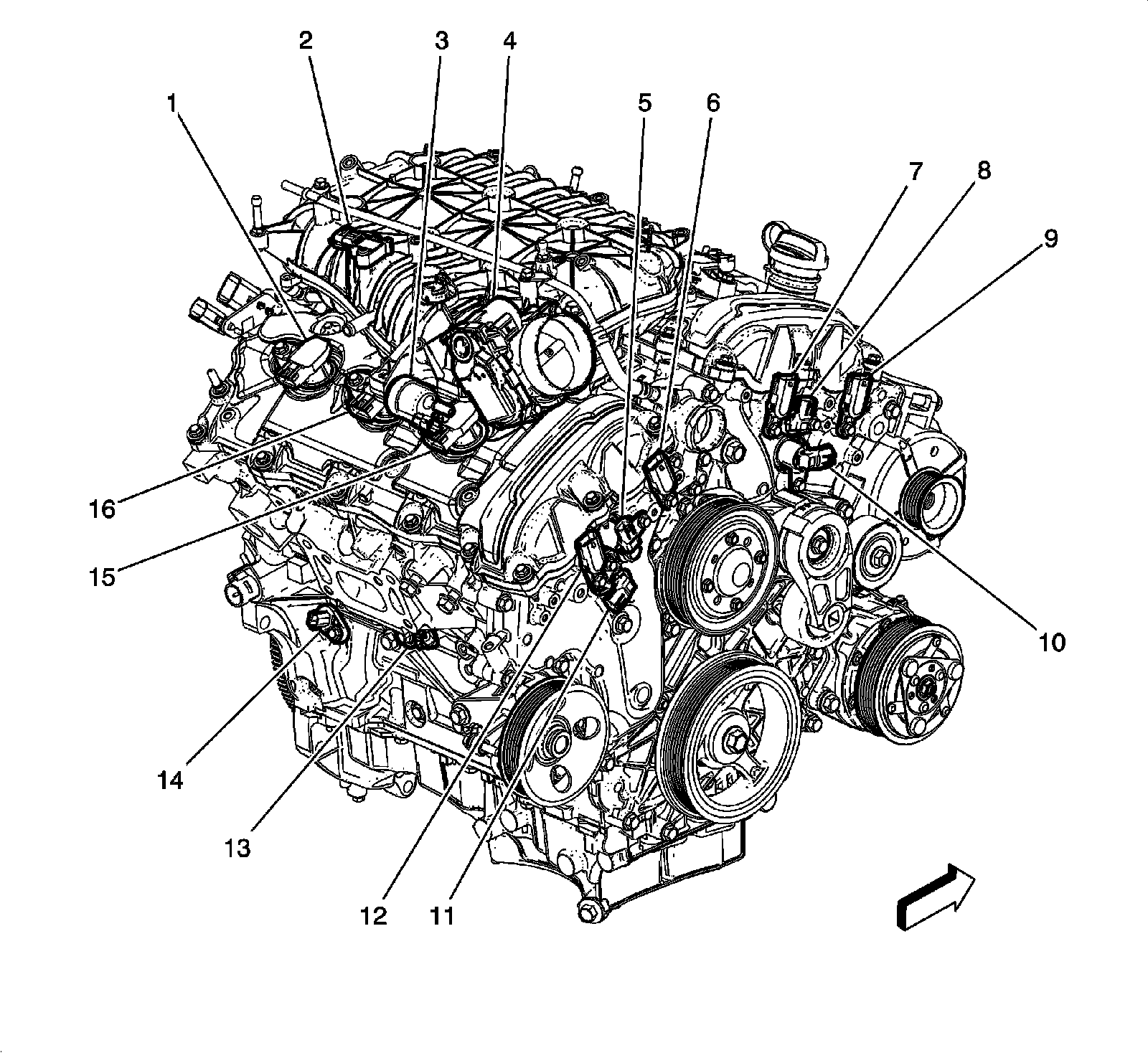 2
3
4
1
5
6
7
8
9
16
15
10
14
13
12
11