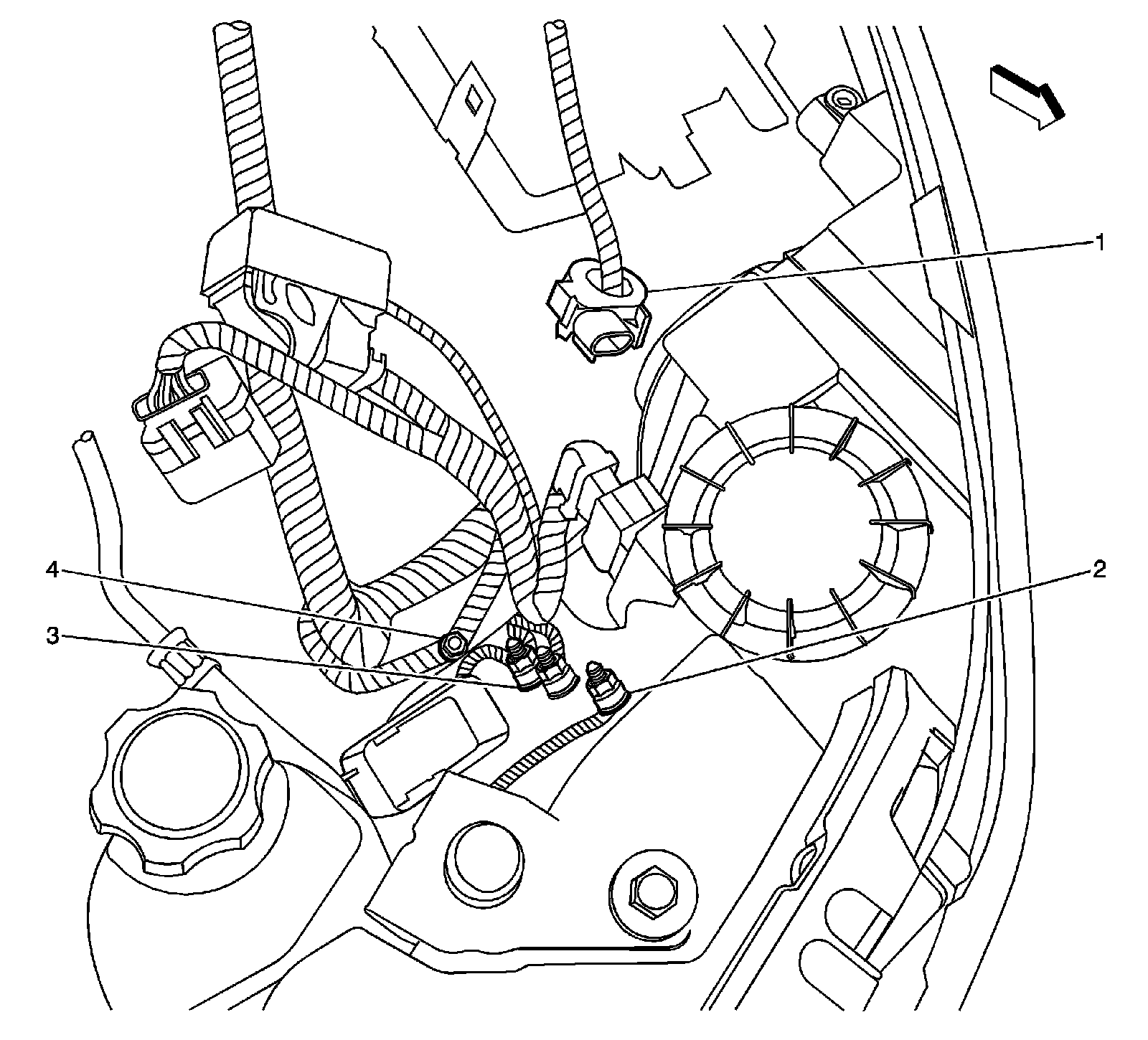 1
4
2
3