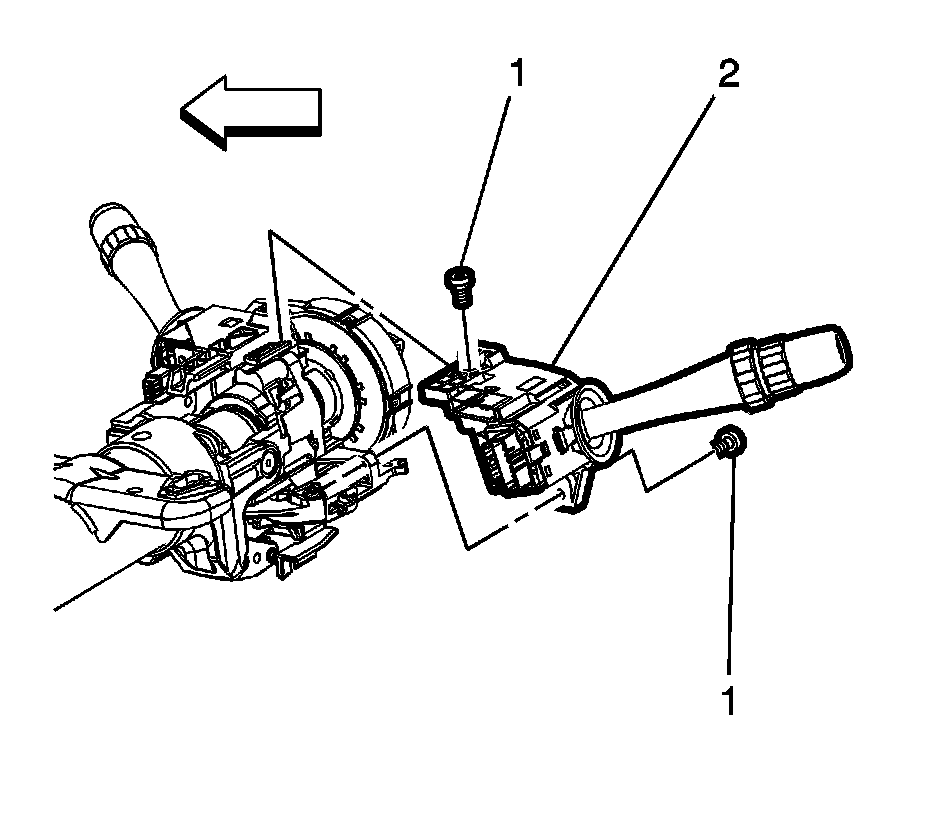 1
2
1