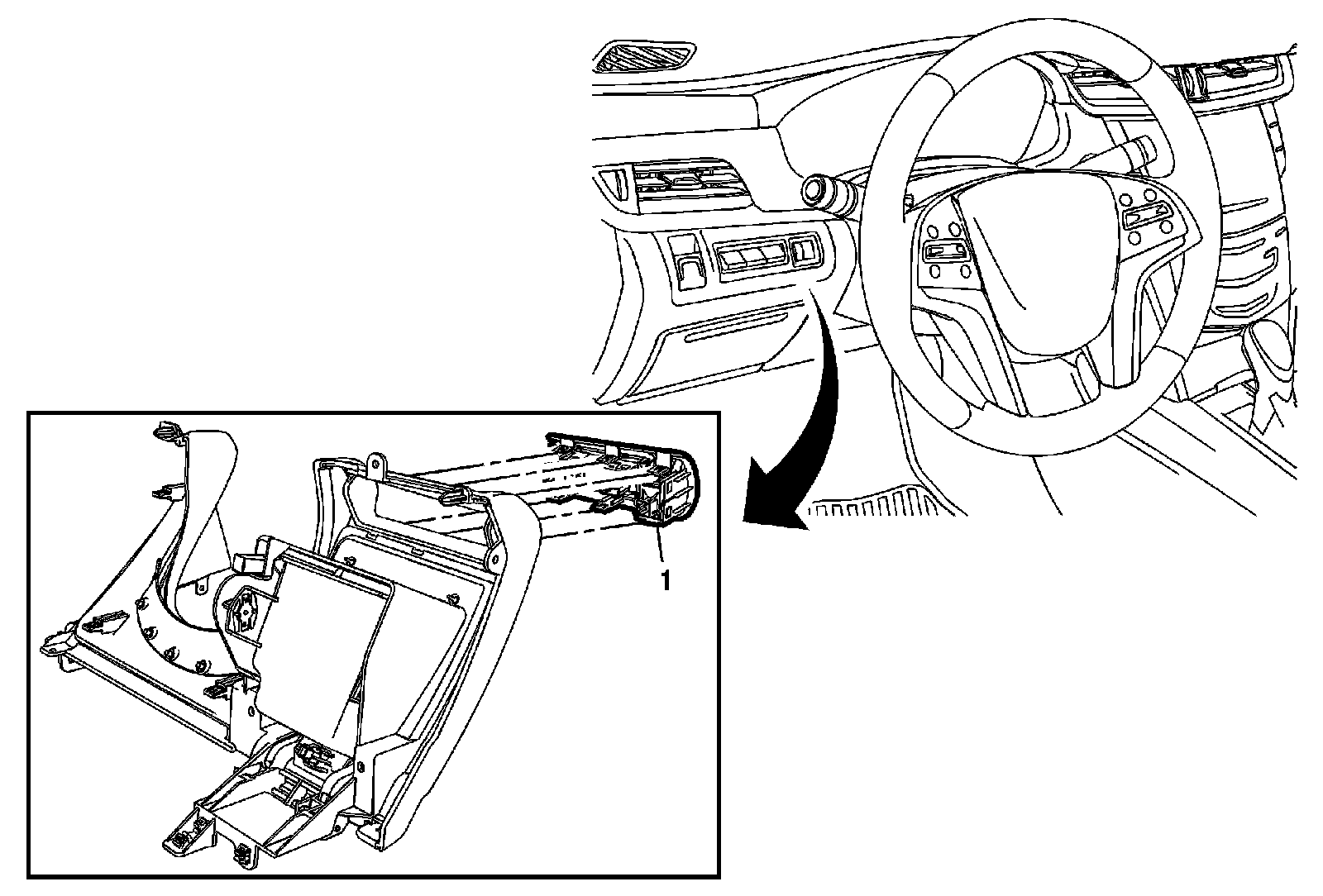 1