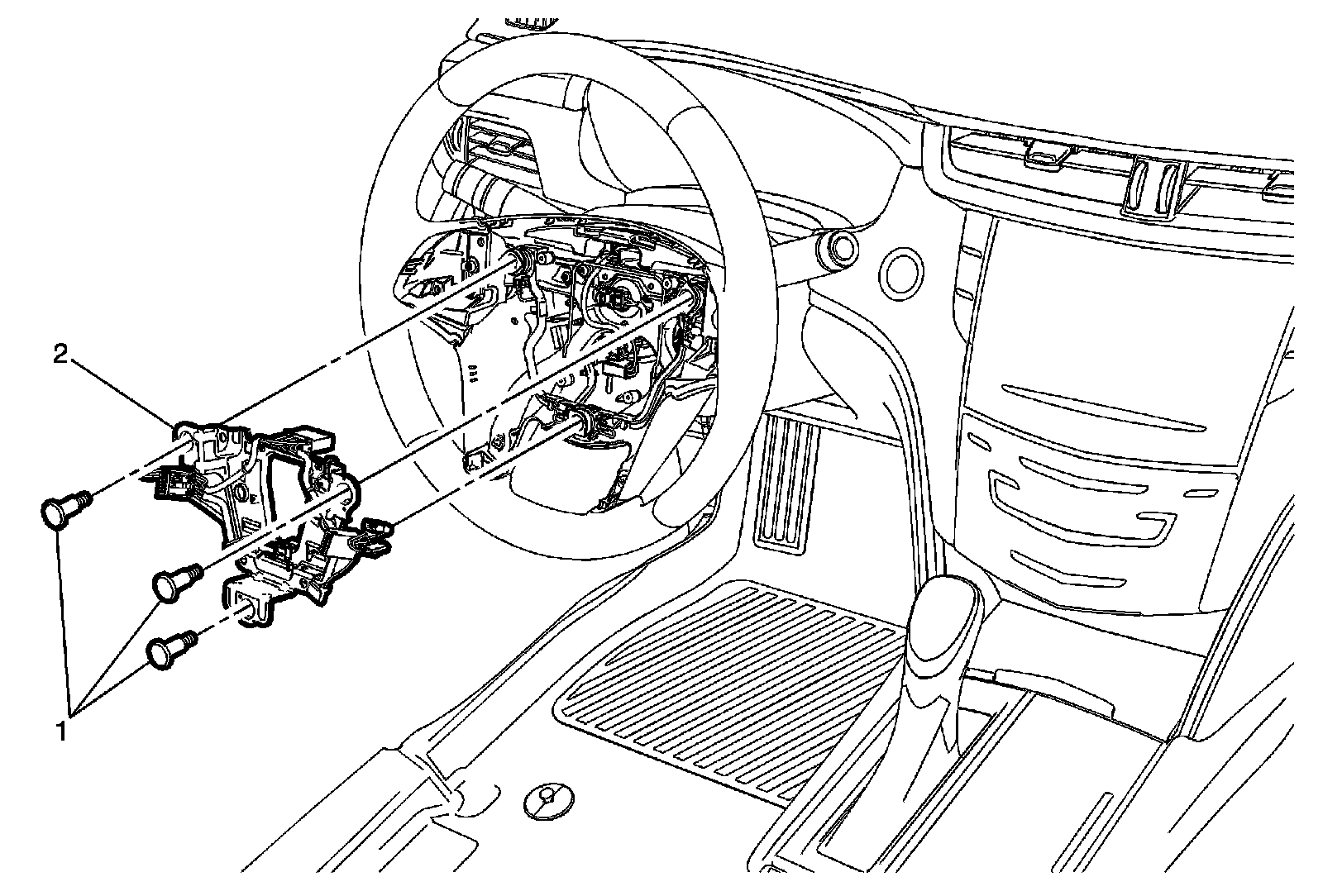 2

1