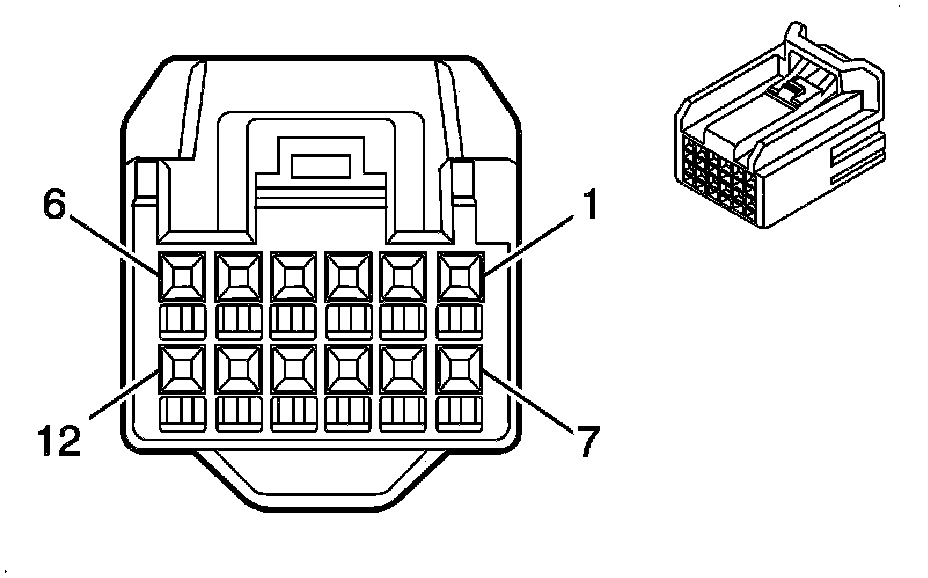 6
1
12
7