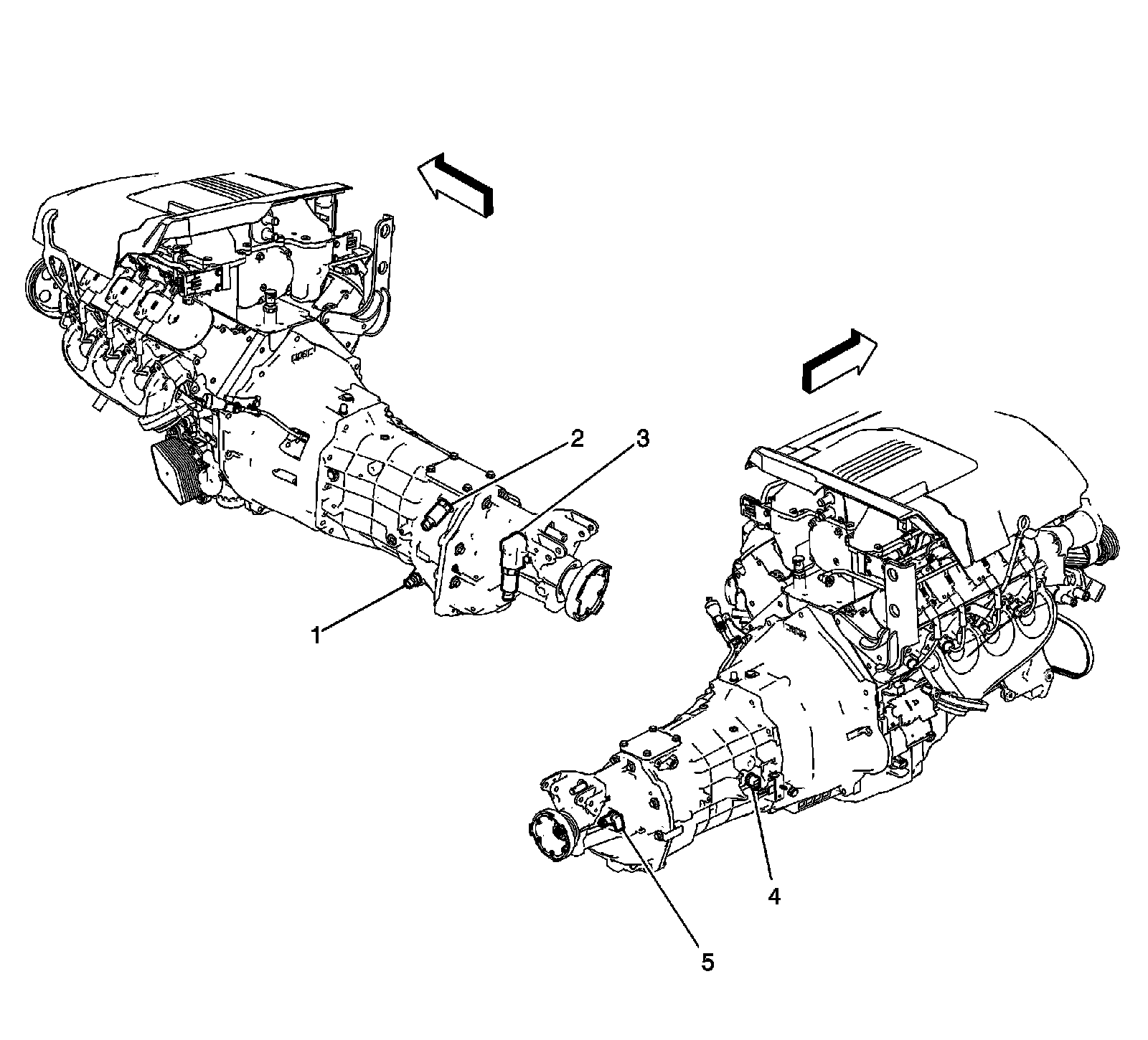 2
3
1
4
5