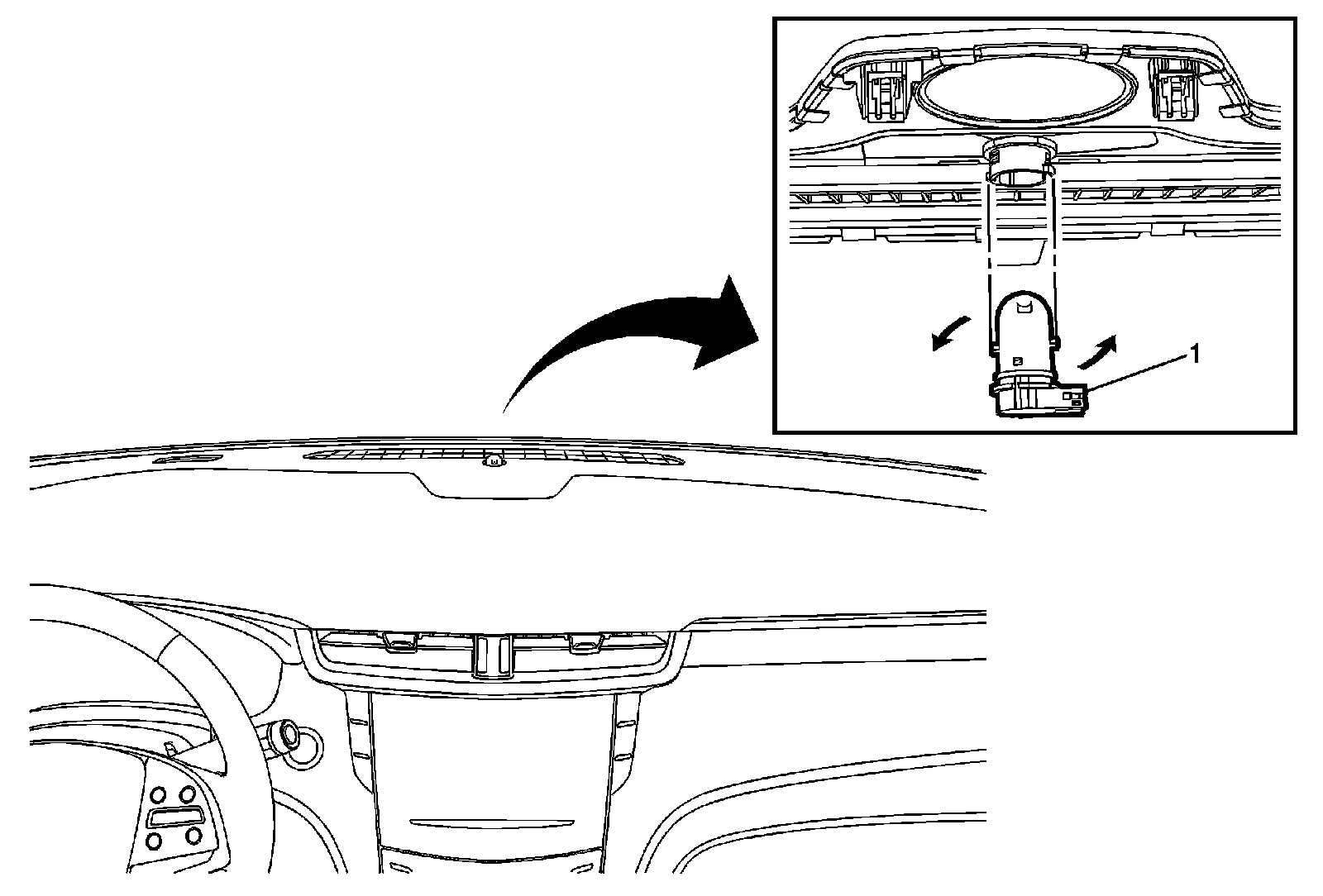 1