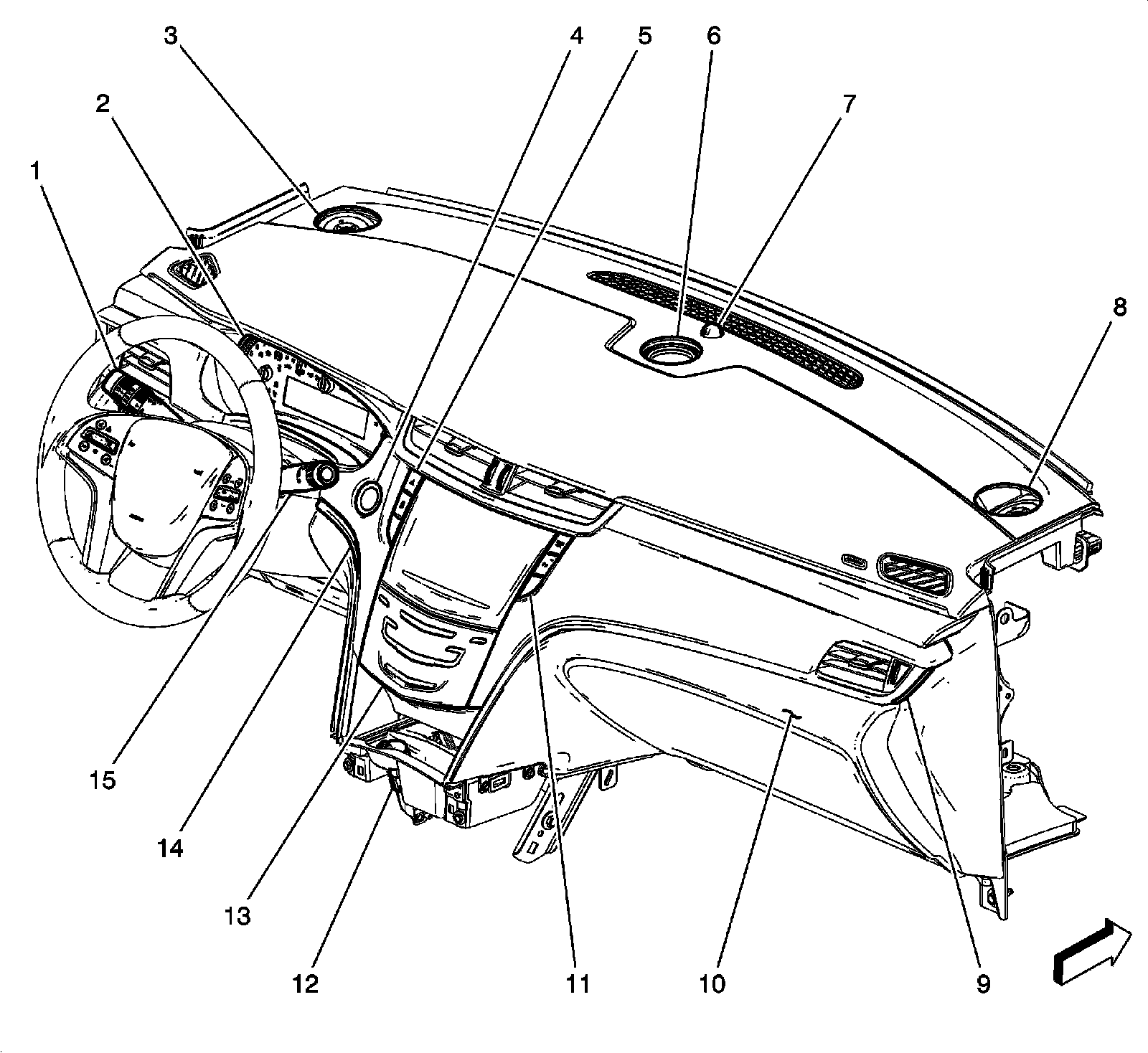 3
4
5
6
2
7
1
8
15
14
13
12
11
10
9