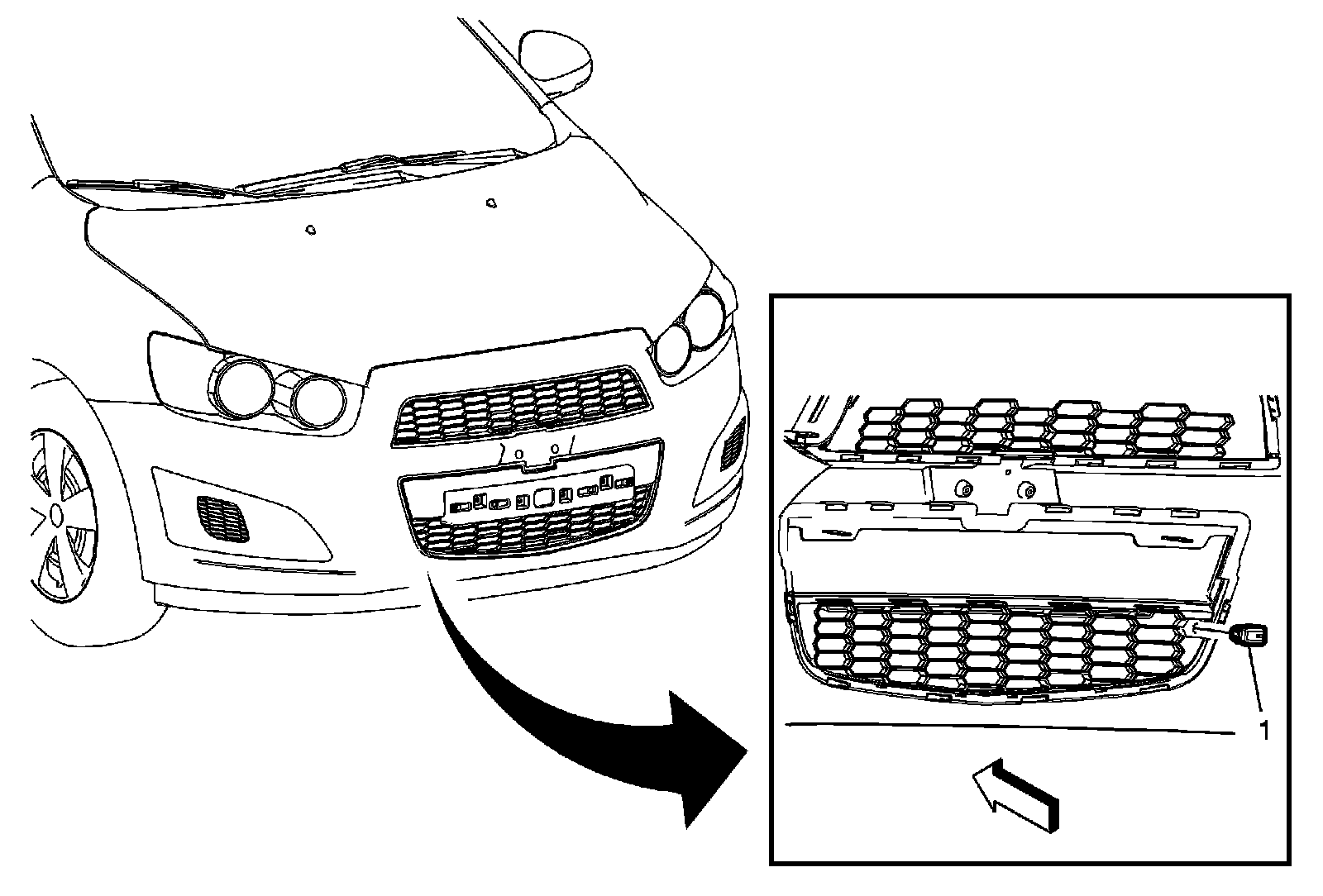 1