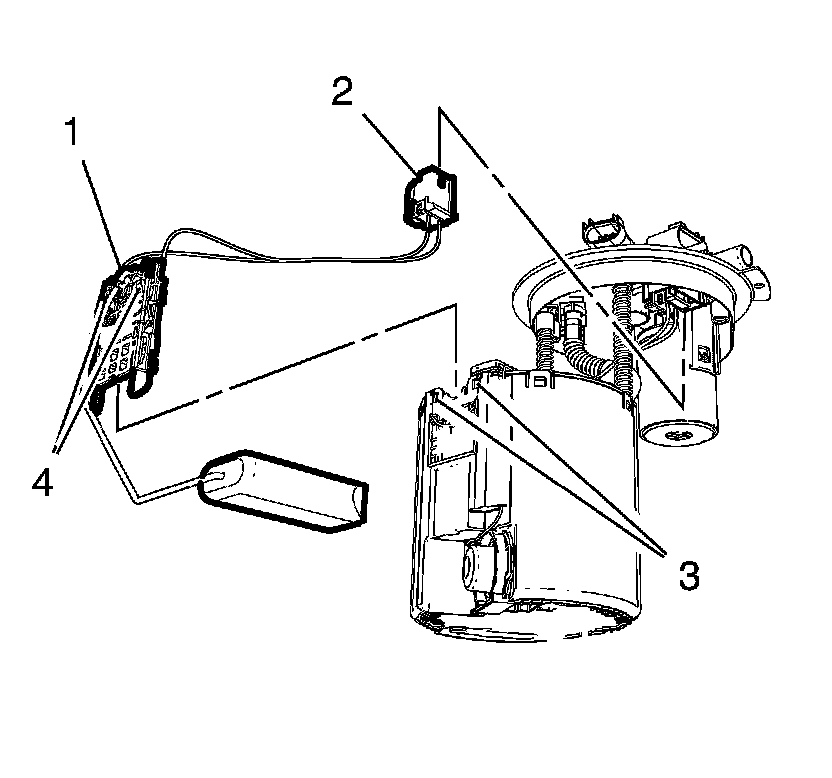 1
2
4
3