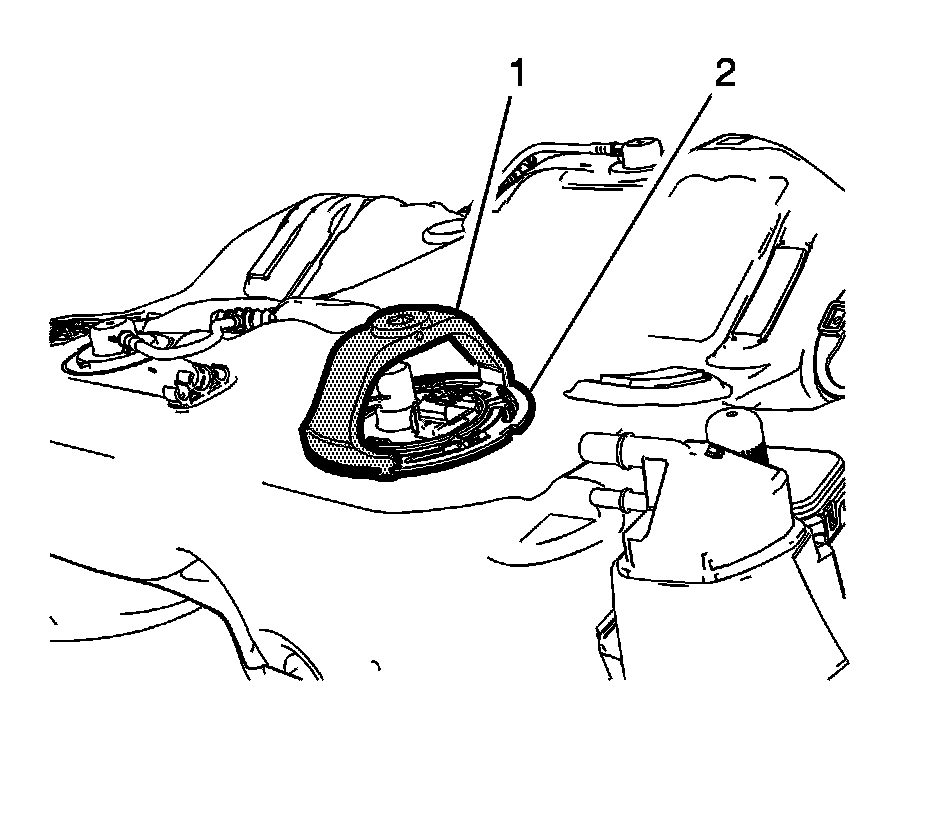 1
2