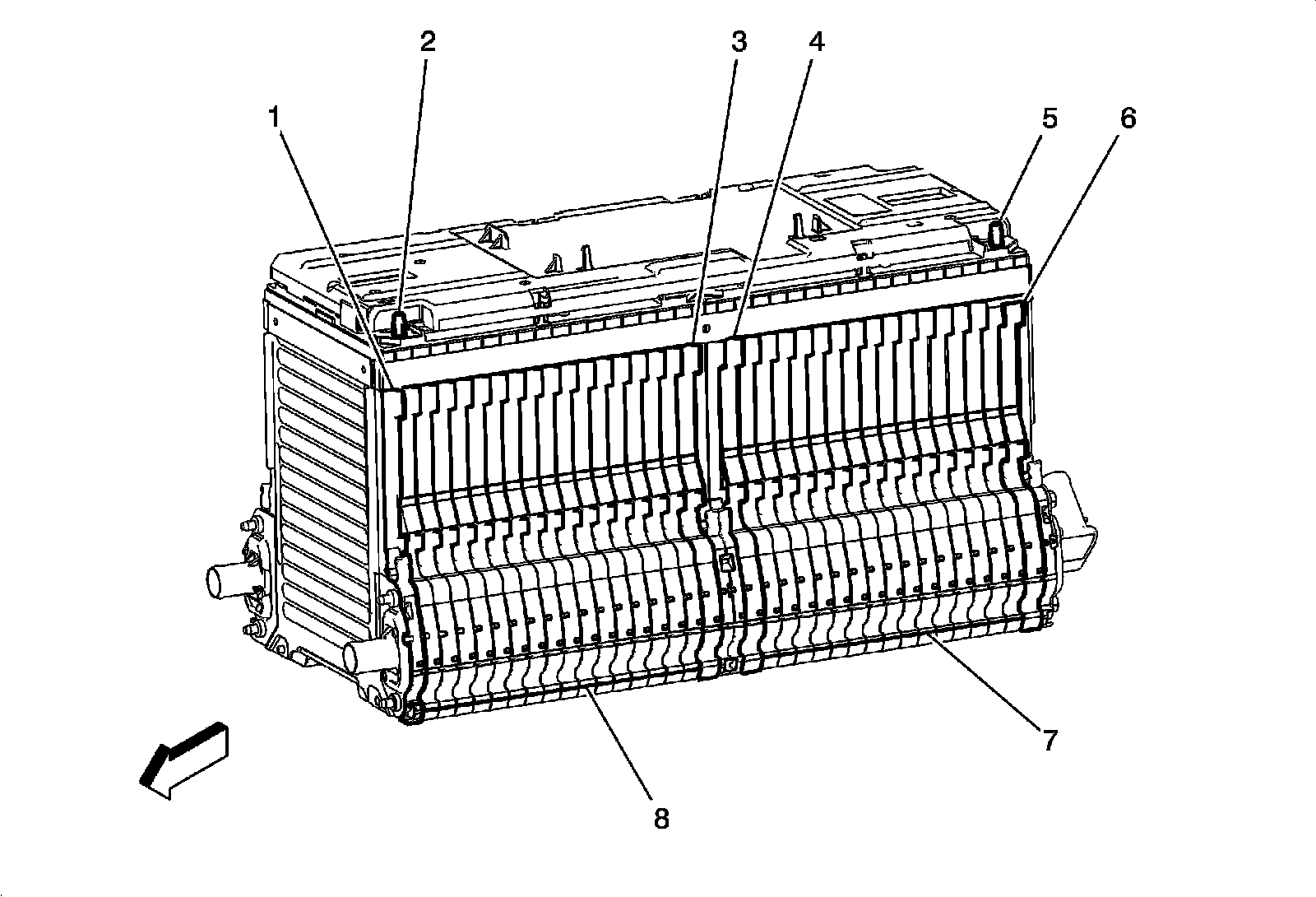 2
3
4
1
5
6
7
8