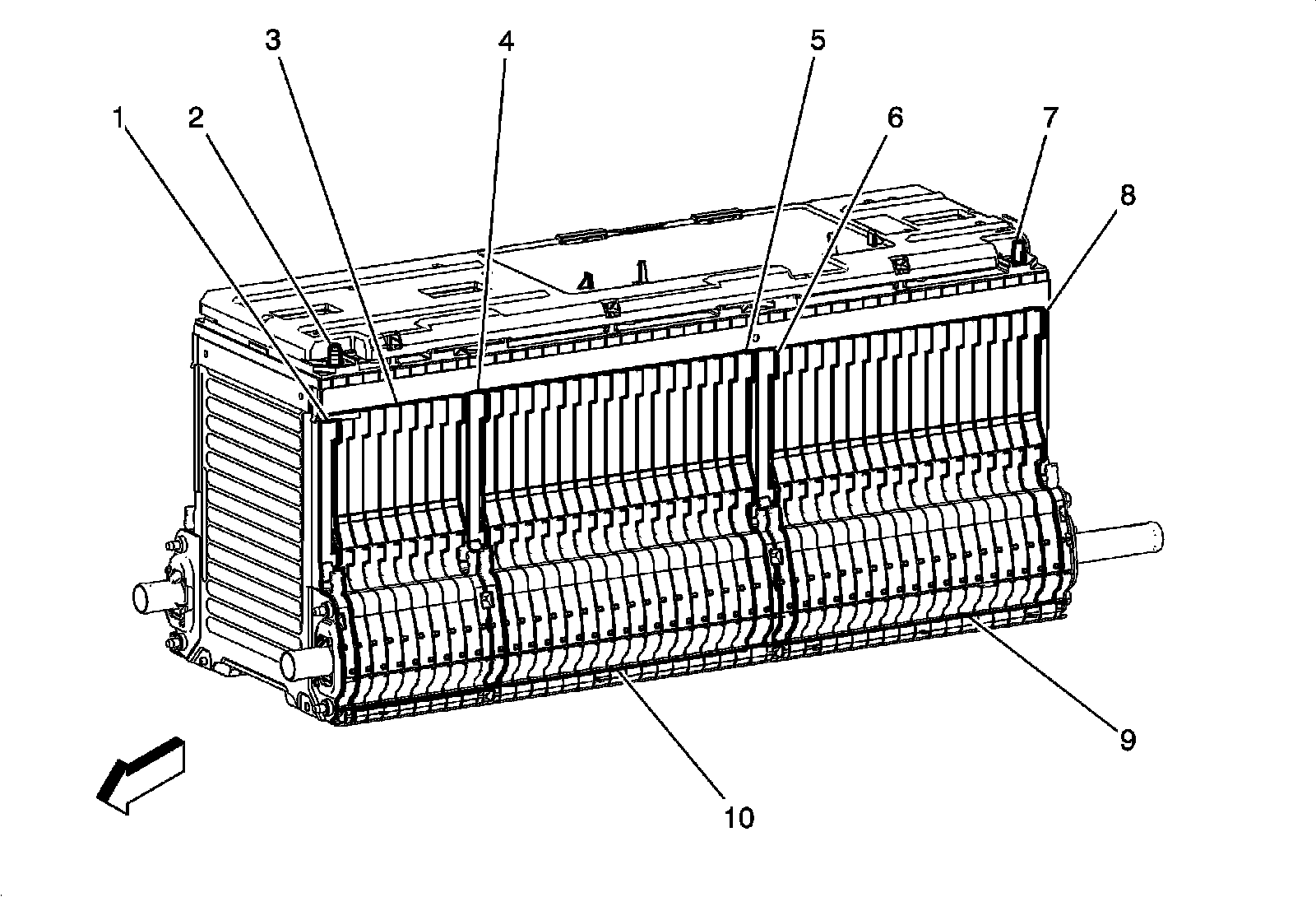 3
4
5
1
2
6
7
8
9
10