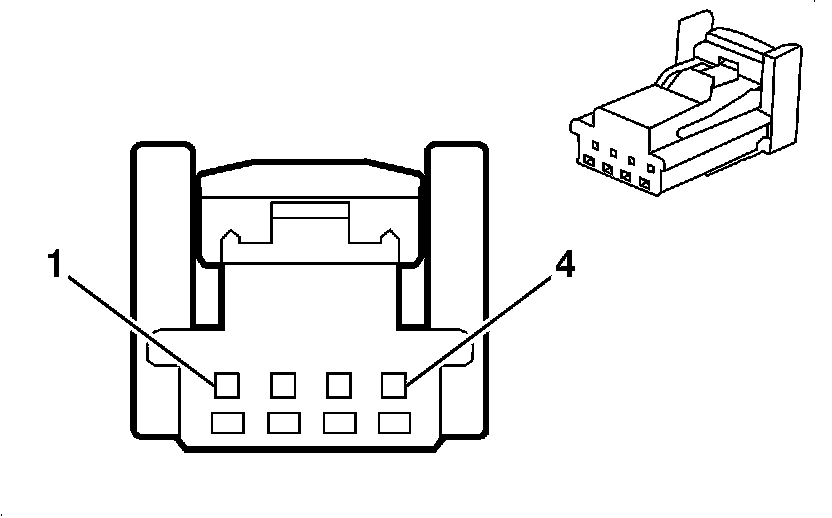 1
4