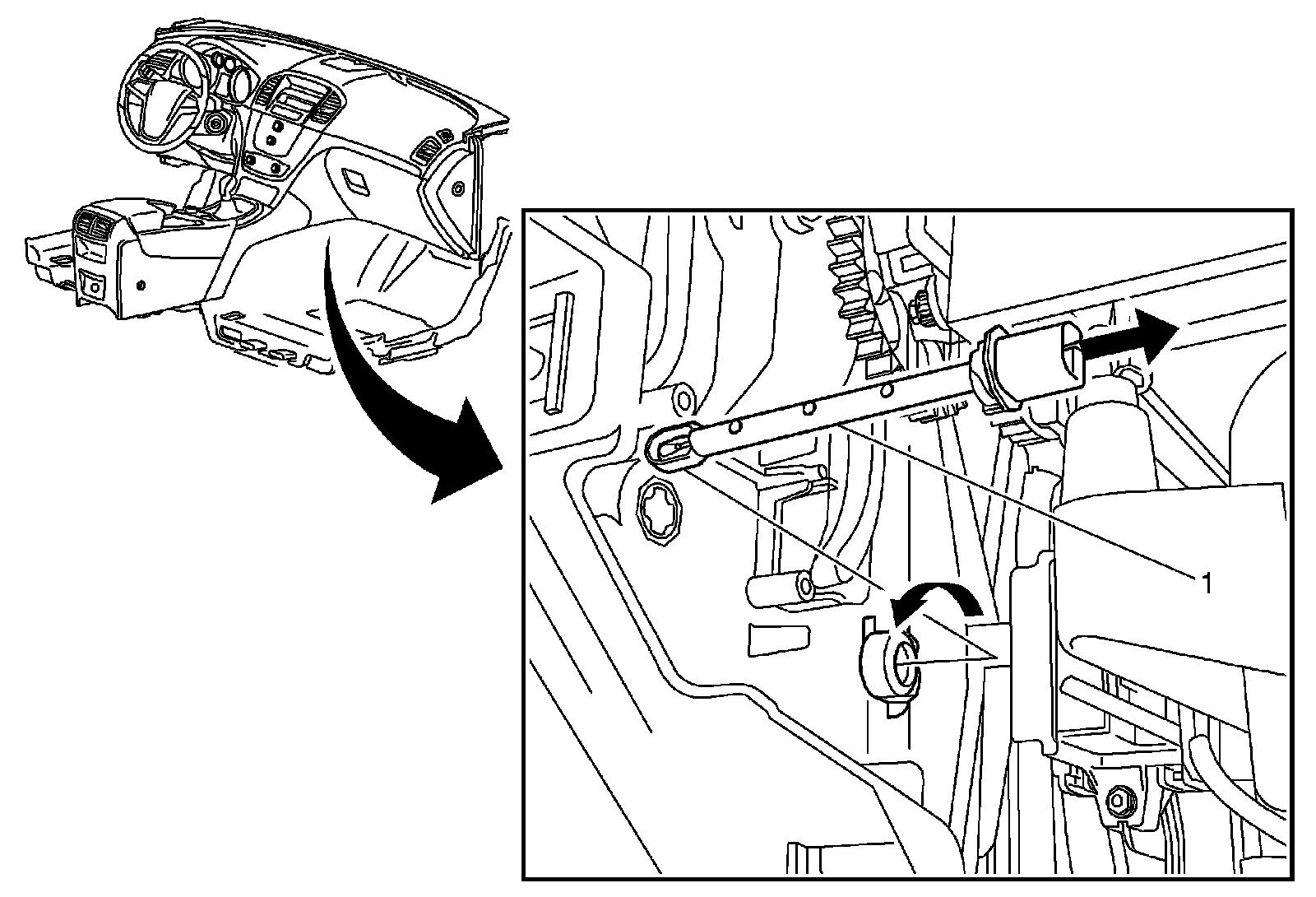 1