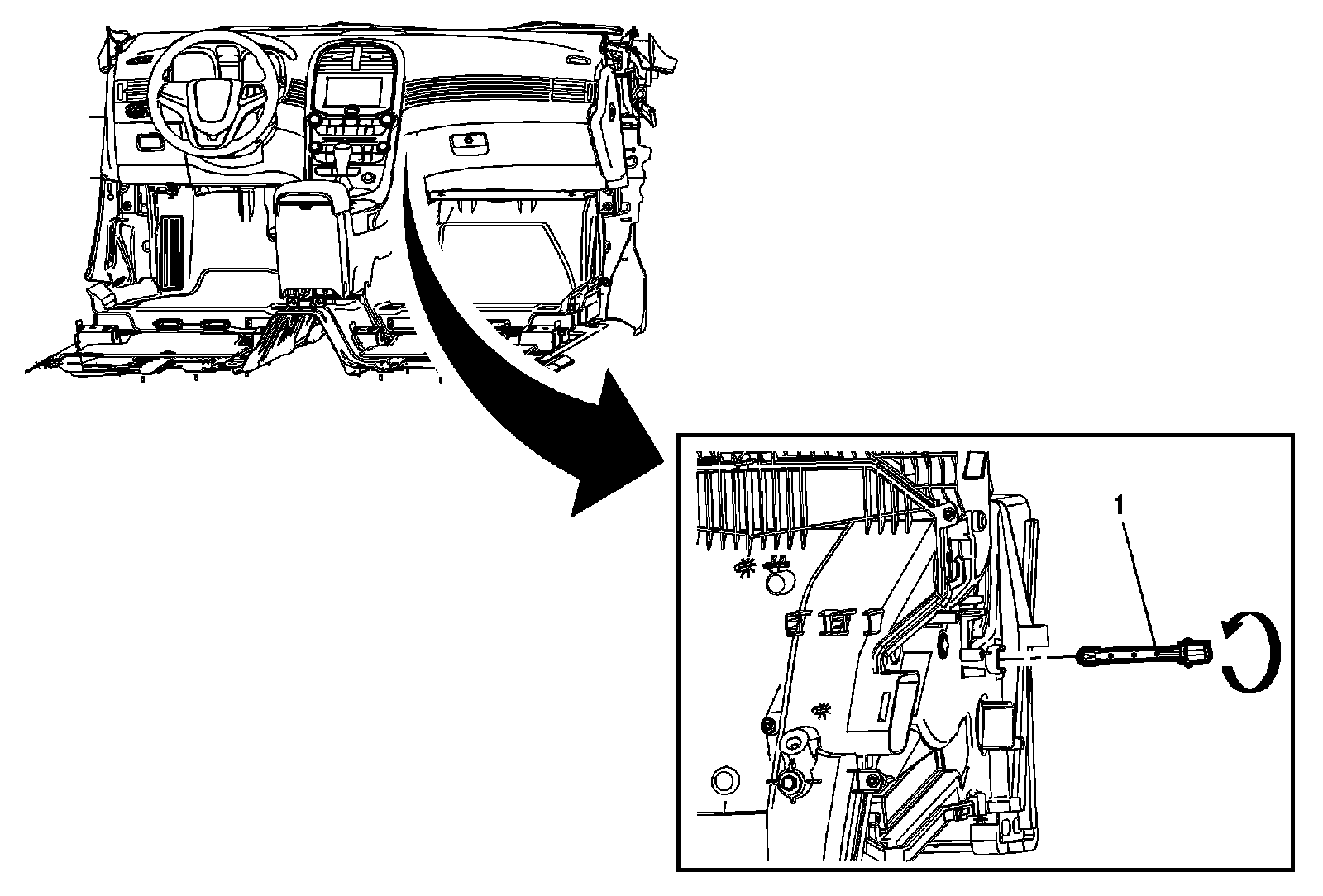 1