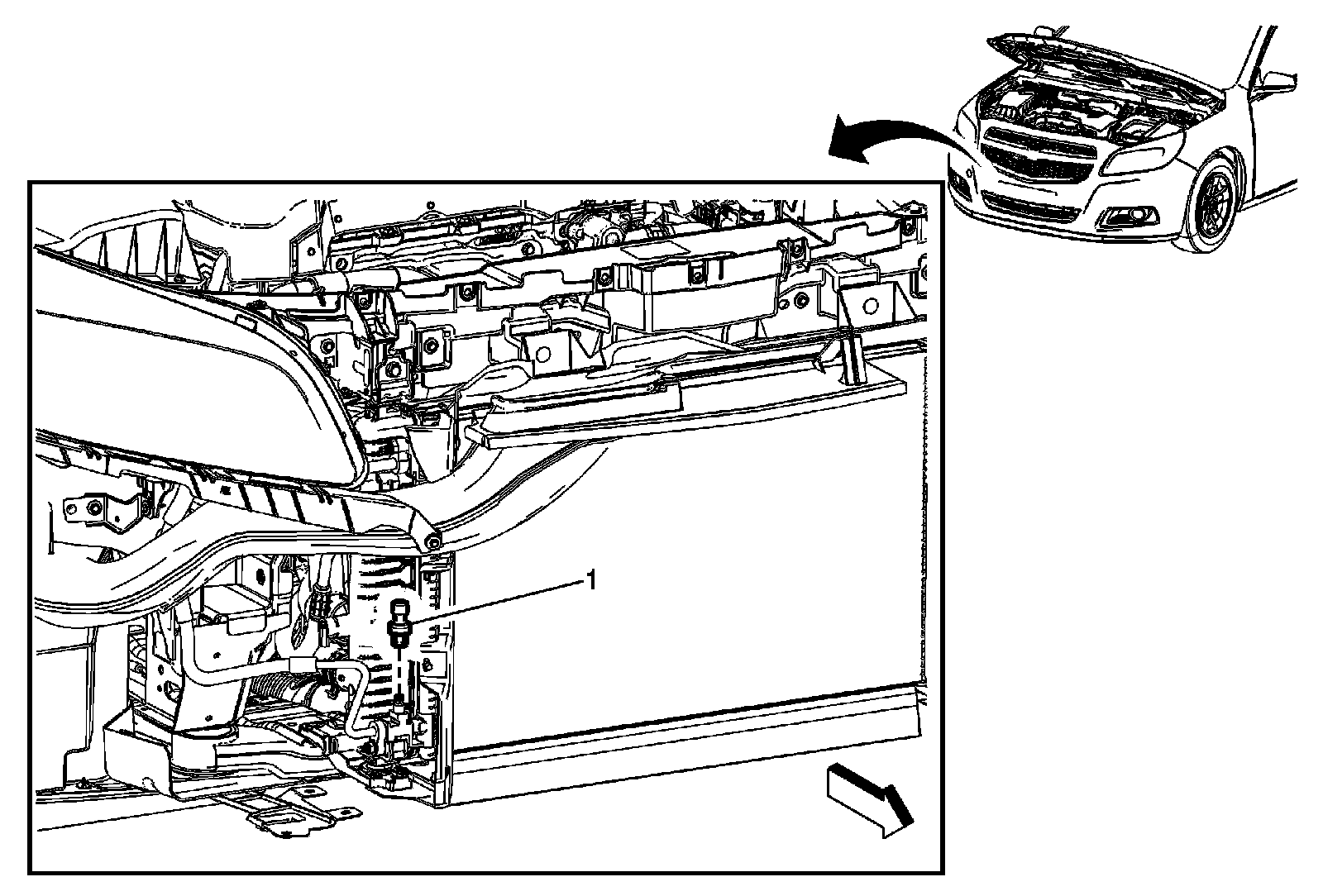 1