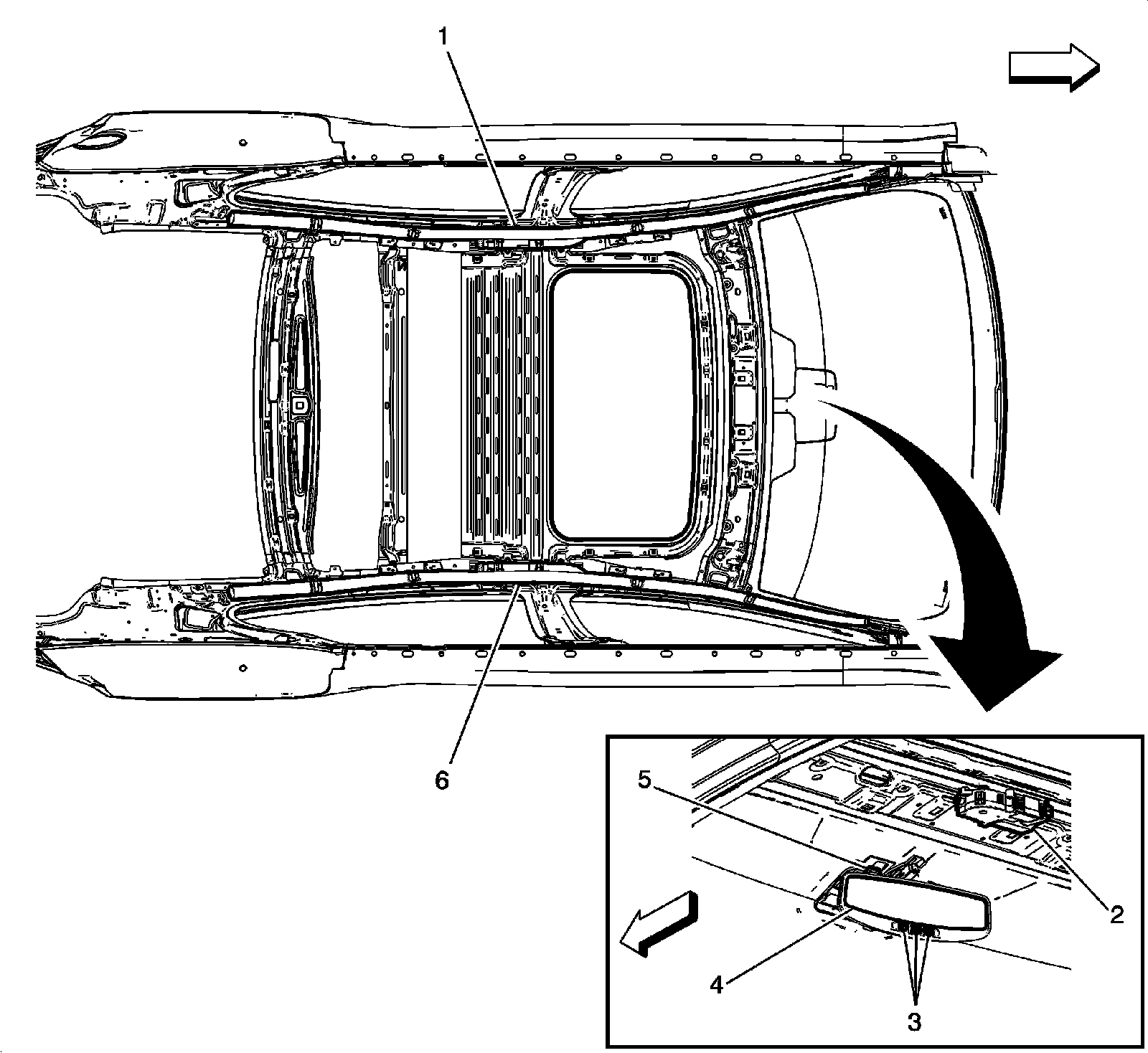 1
6
5
2
4
3