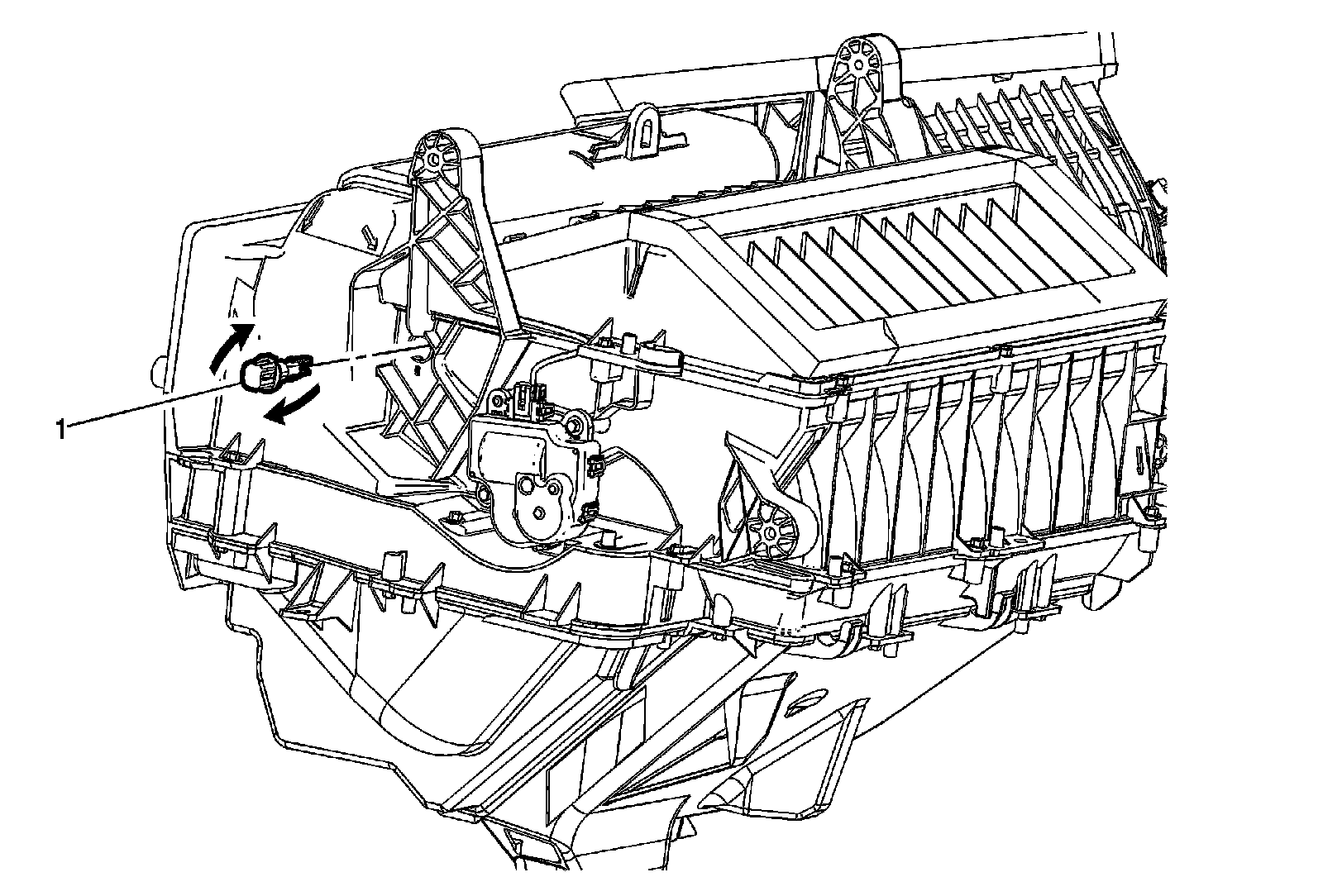 1