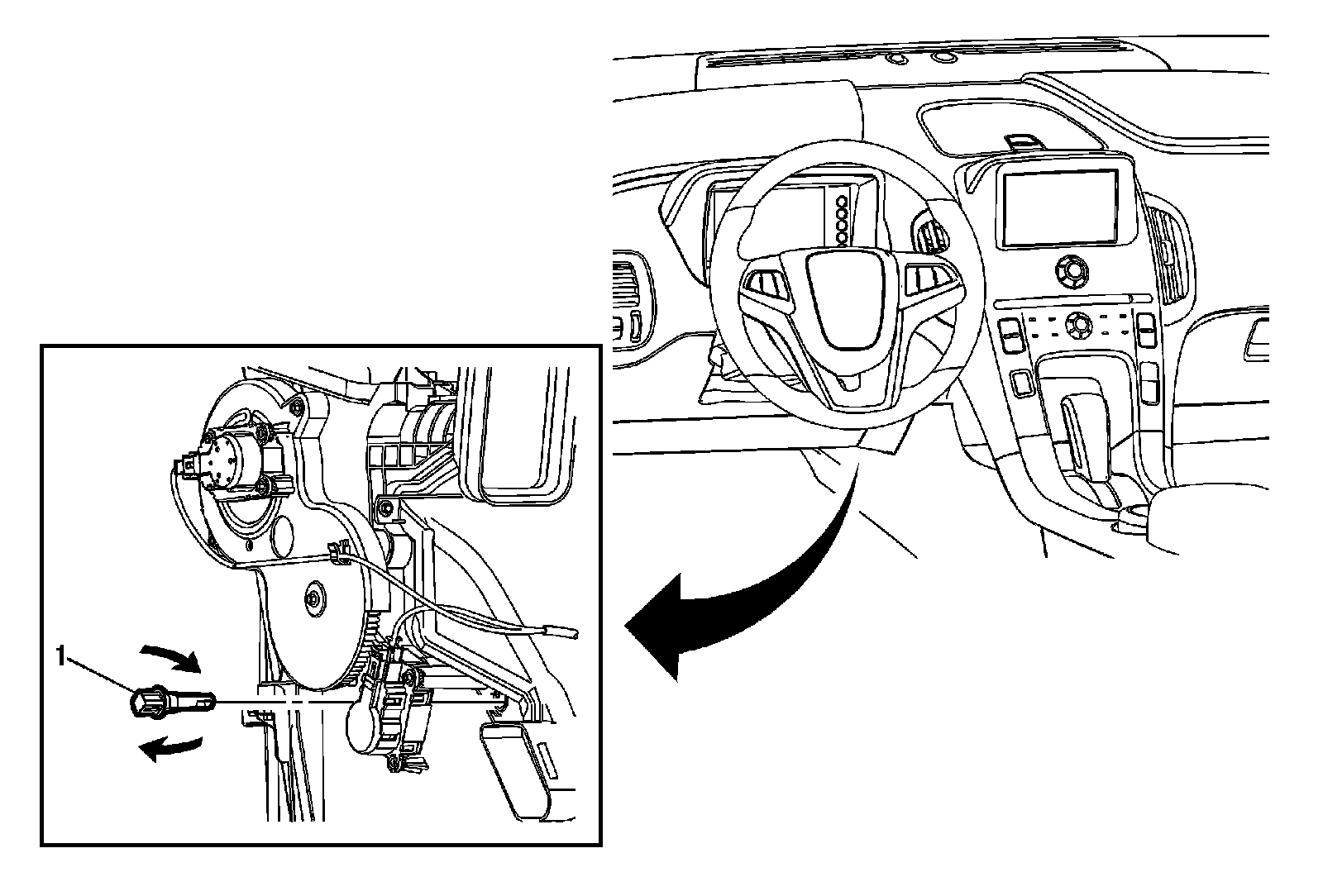 1