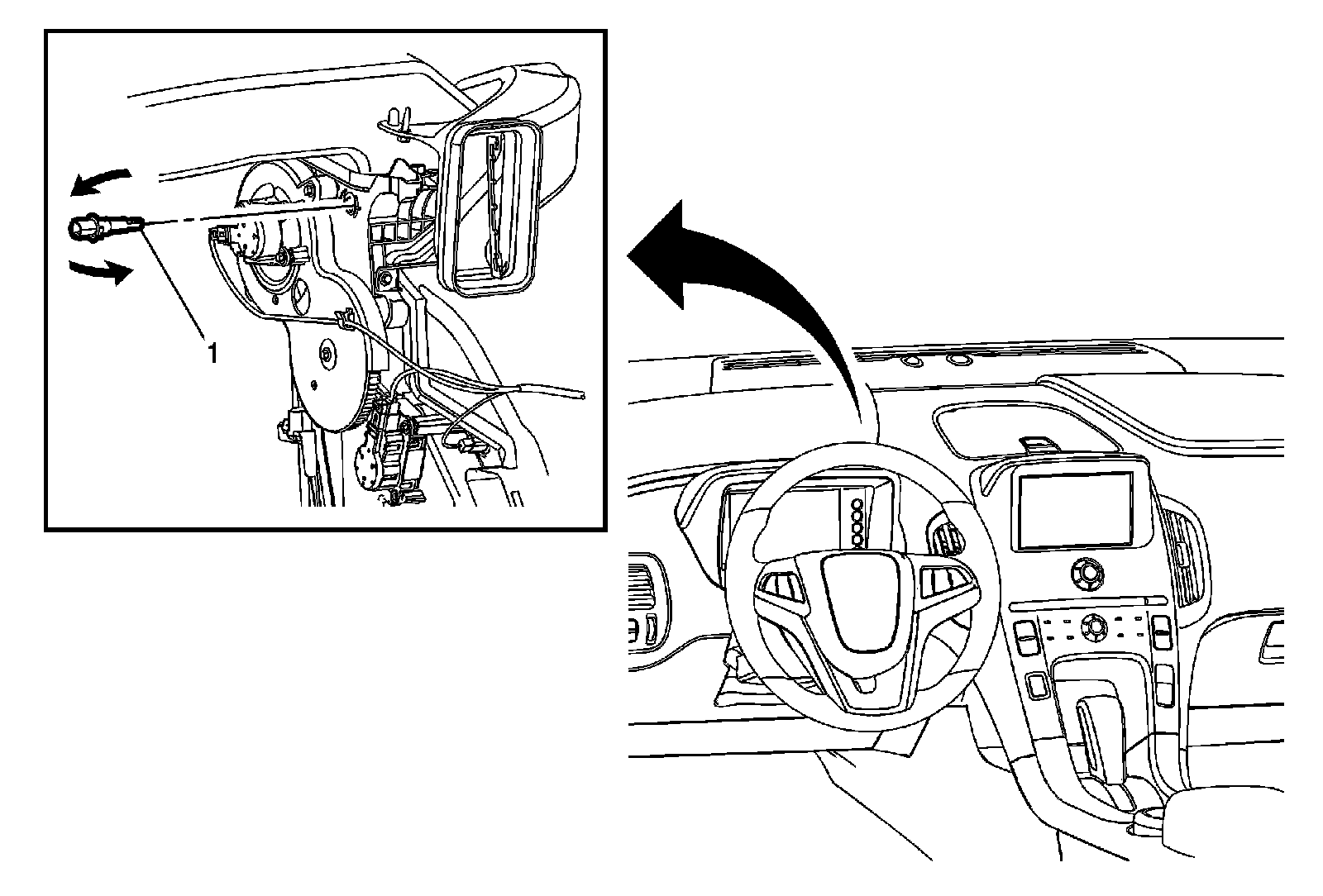 1