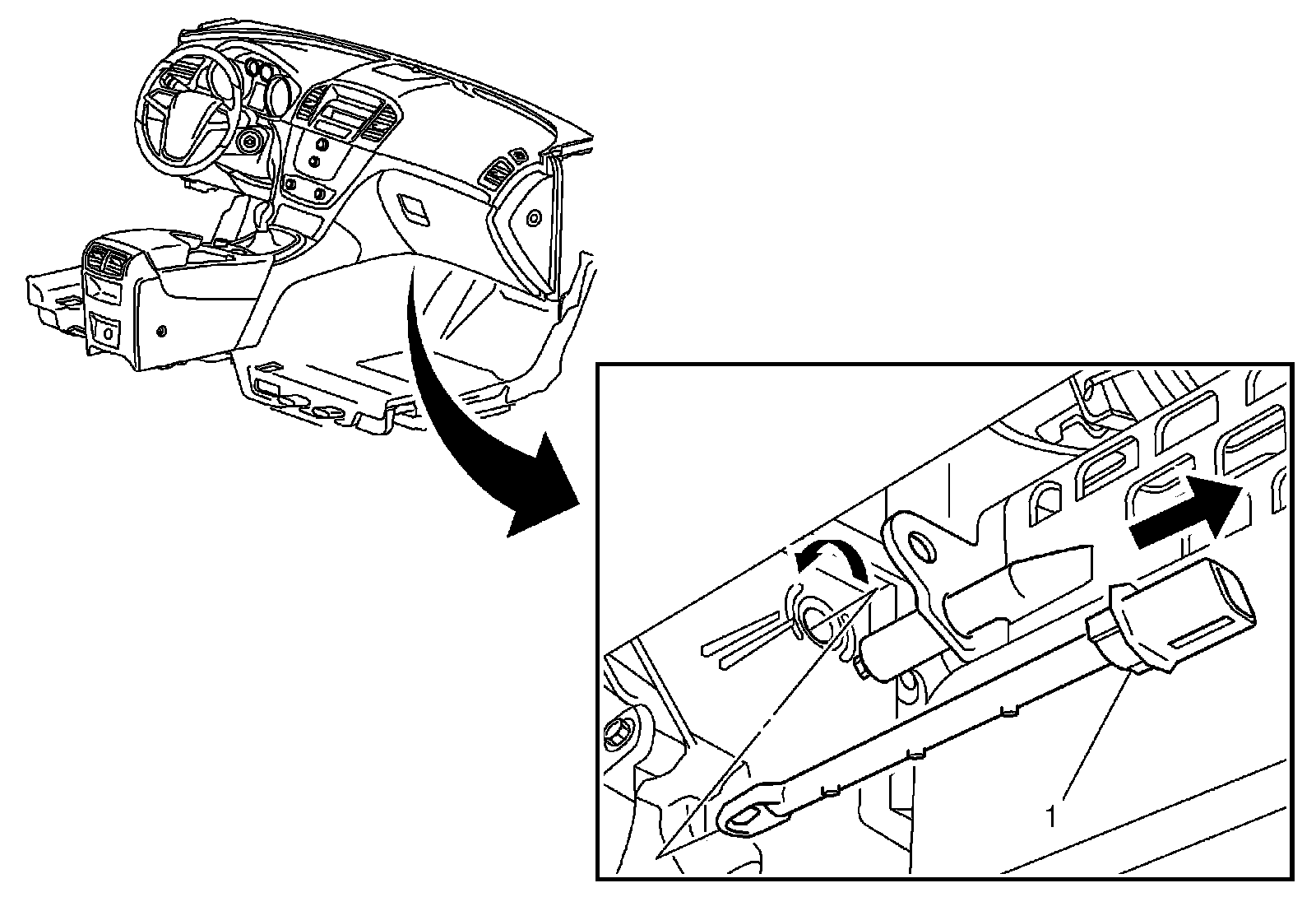 1