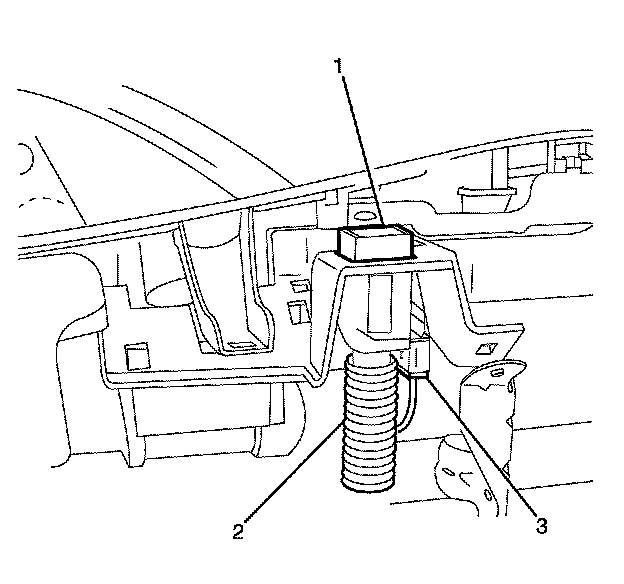 1
2
3