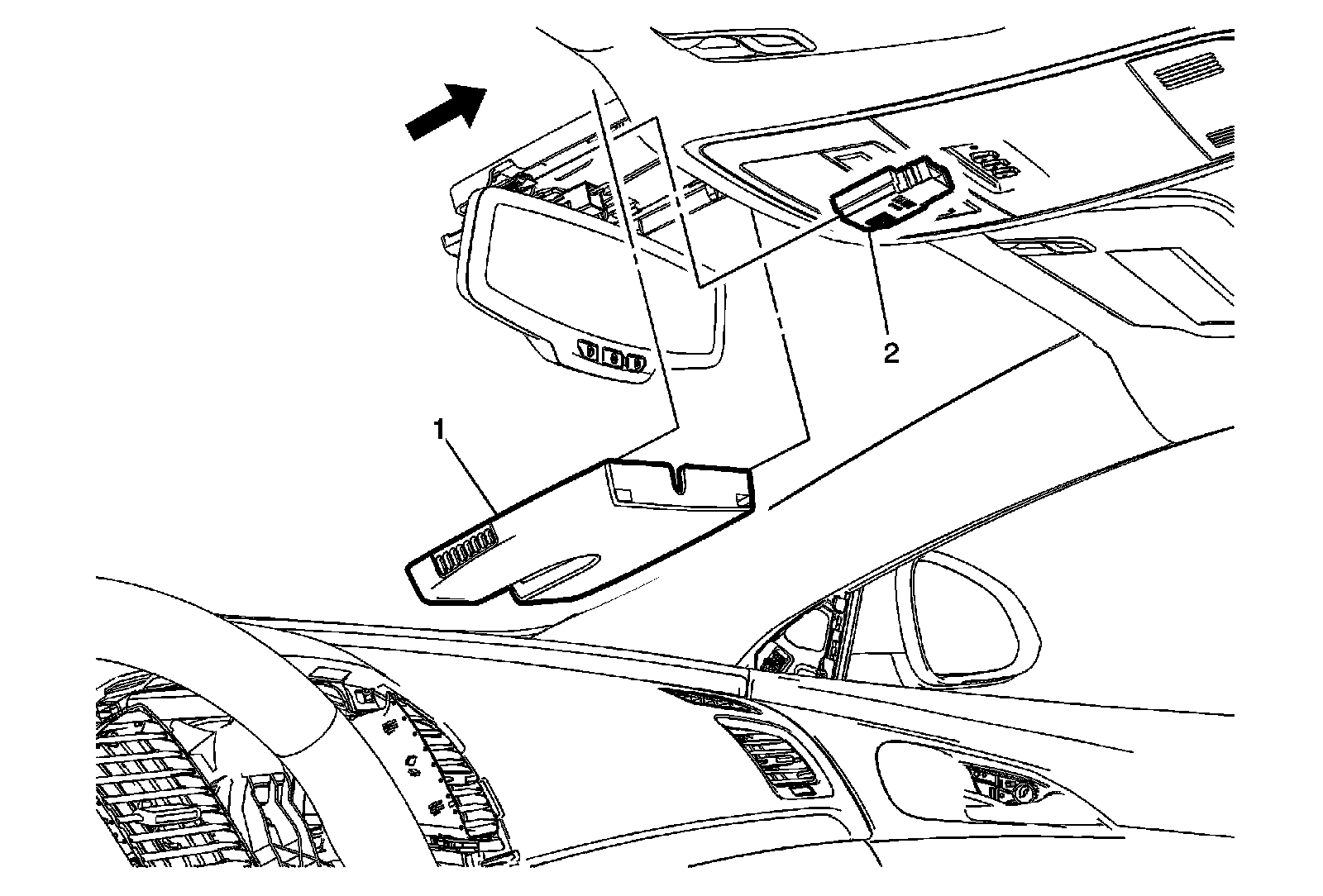 2

1