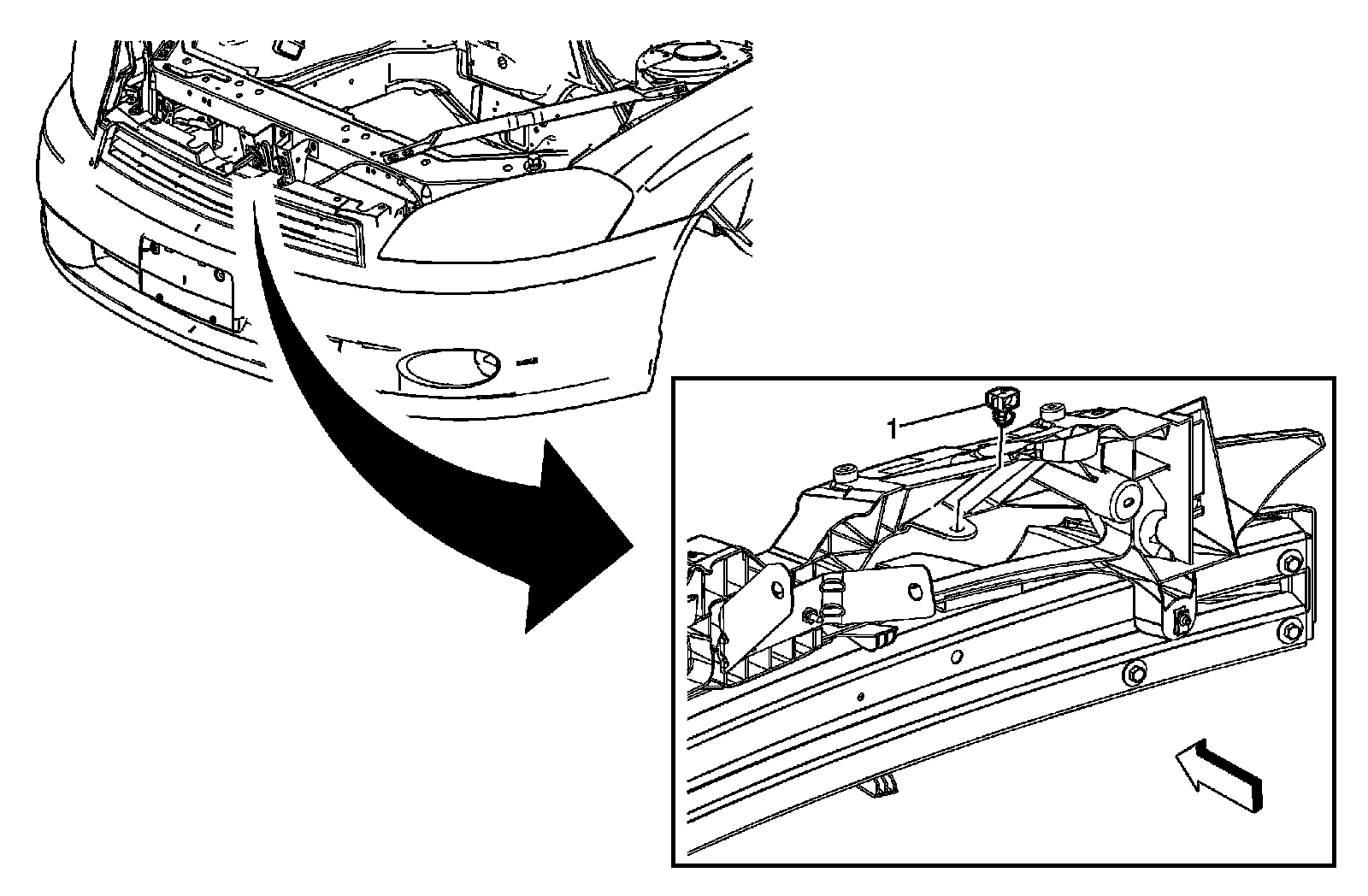 1