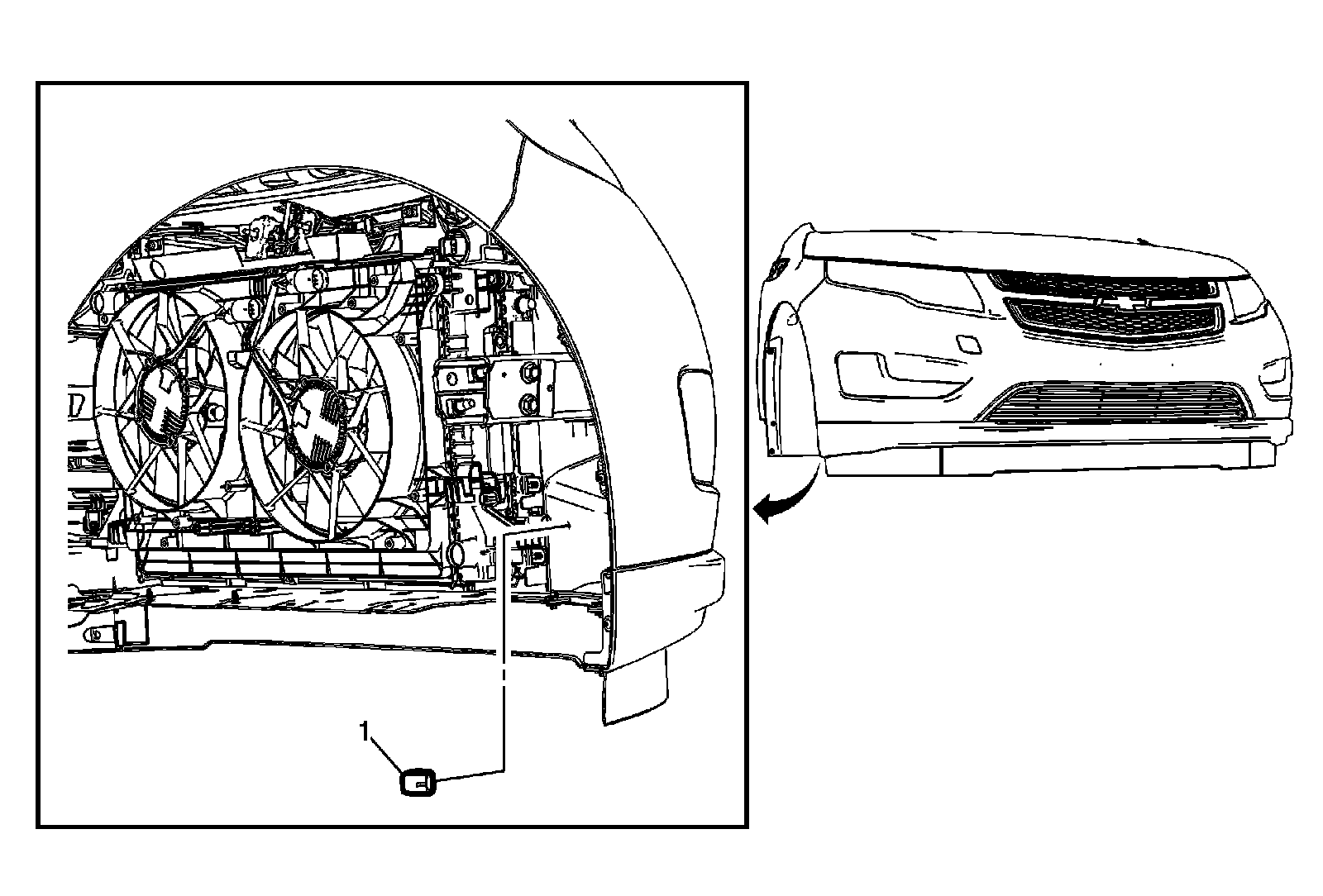 1