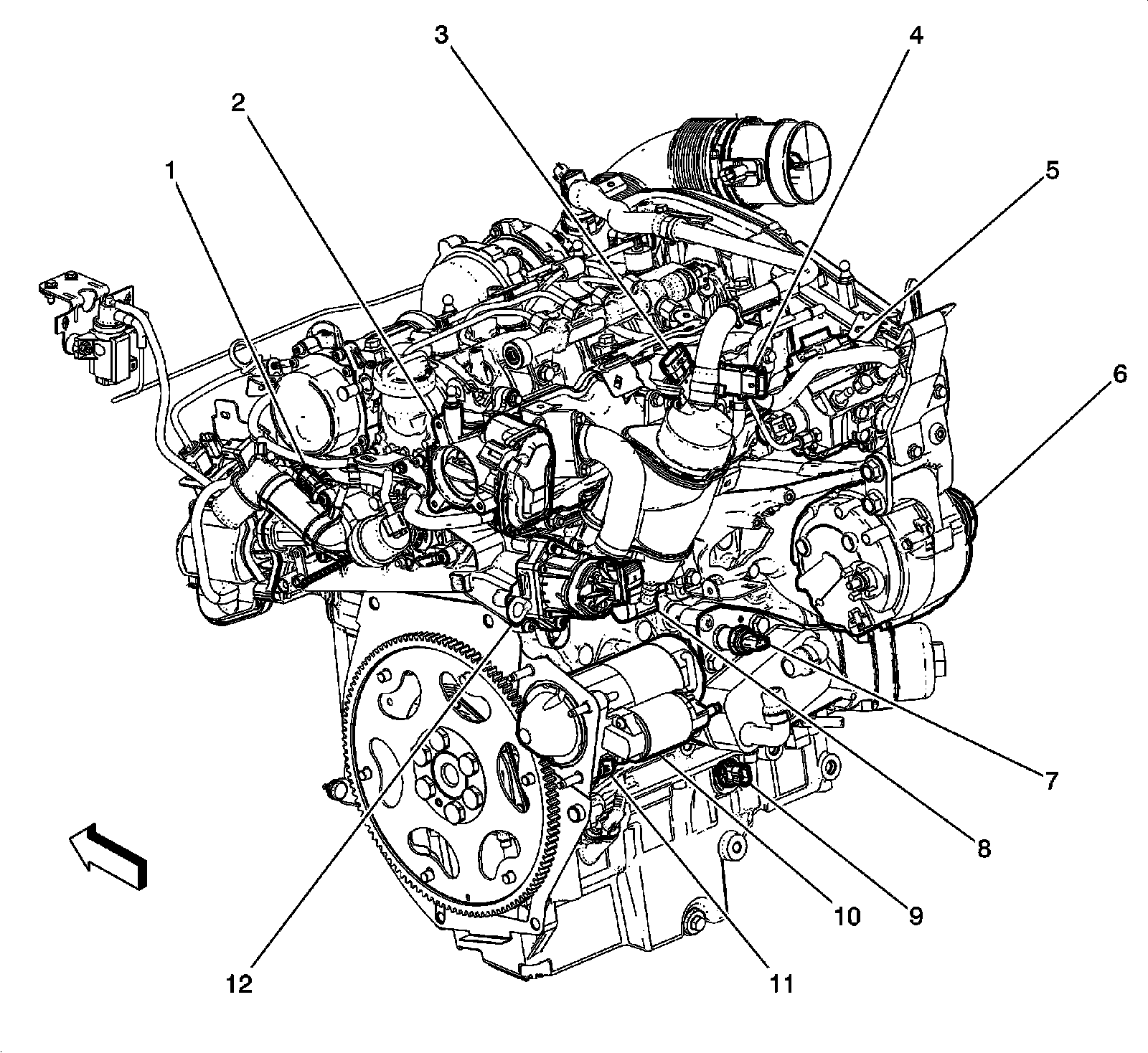 3
4
2
5
1
6
7
8
9
10
11
12