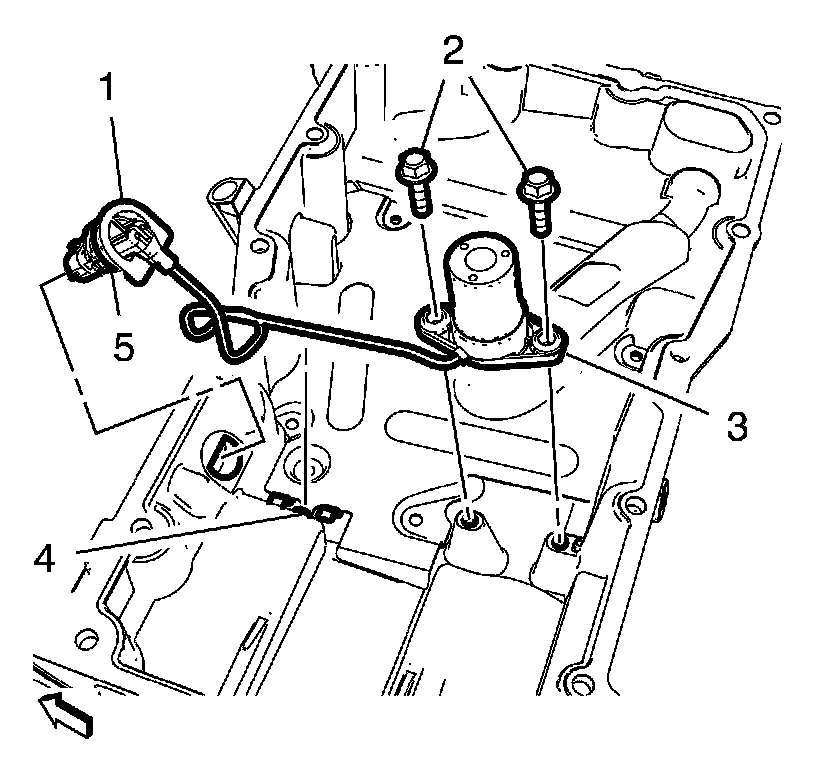 1
2
5
3
4